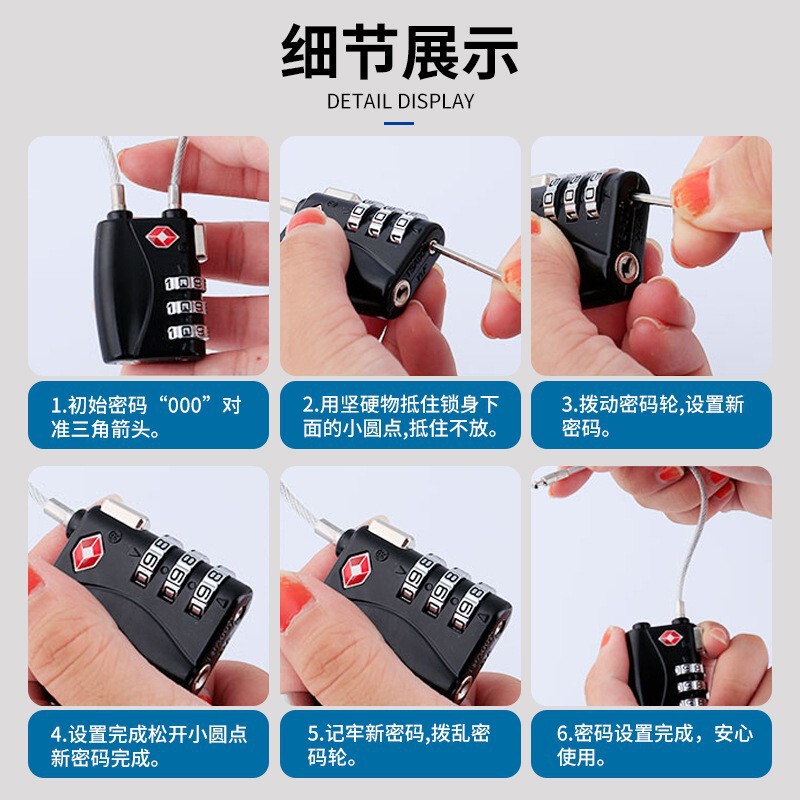 细节展示

DETAIL DISPLAY

1.初始密码“000”对准三角箭头。

2.用坚硬物抵住锁身下面的小圆点,抵住不放。

3.拨动密码轮,设置新密码。

4.设置完成松开小圆点新密码完成。

5.记牢新密码,拨乱密码轮。

6.密码设置完成，安心使用。