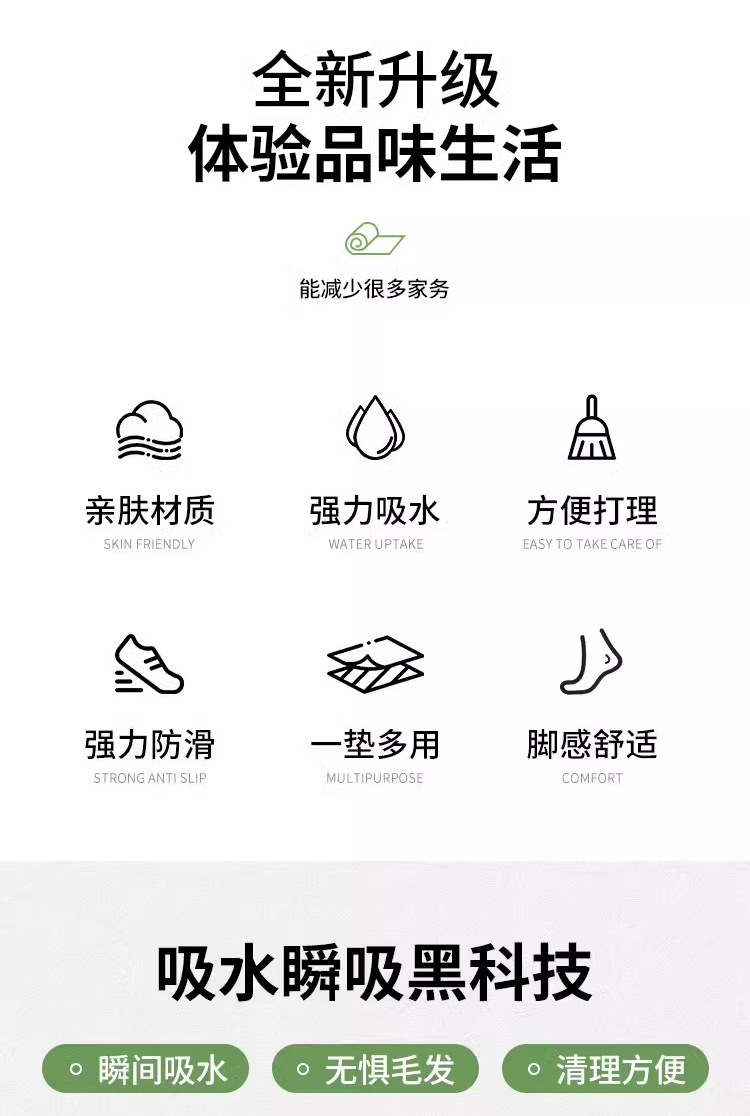 全新升级
体验品味生活

能减少很多家务

亲肤材质
SKIN FRIENDLY

强力吸水
WATER UPTAKE

方便打理
EASY TO TAKE CARE OF

强力防滑
STRONG ANTI SLIP

一垫多用
MULTIPURPOSE

脚感舒适
COMFORT

吸水瞬吸黑科技

瞬间吸水 无惧毛发 清理方便