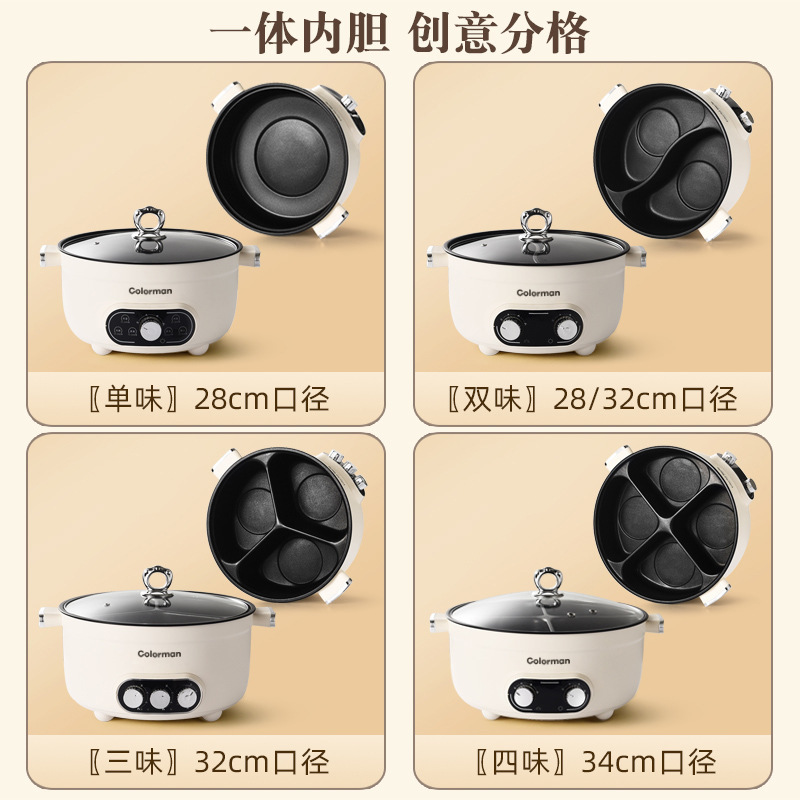 一体内胆 创意分格

Colorman

〖单味〗28cm口径

Colorman

〖双味〗28/32cm口径

Colorman

〖三味〗32cm口径

Colorman

〖四味〗34cm口径