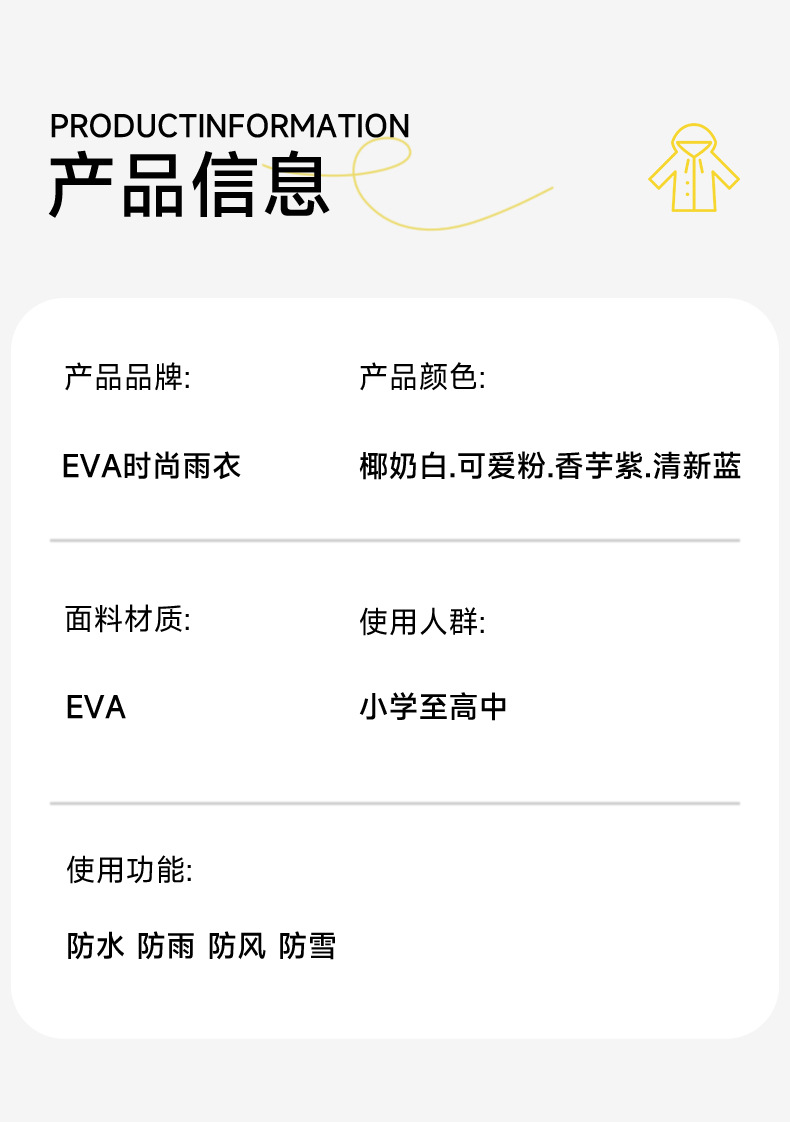 PRODUCTINFORMATION
产品信息

产品品牌:

EVA时尚雨衣

产品颜色:

椰奶白.可爱粉.香芋紫.清新蓝

面料材质:

EVA

使用人群:

小学至高中

使用功能:

防水 防雨 防风 防雪