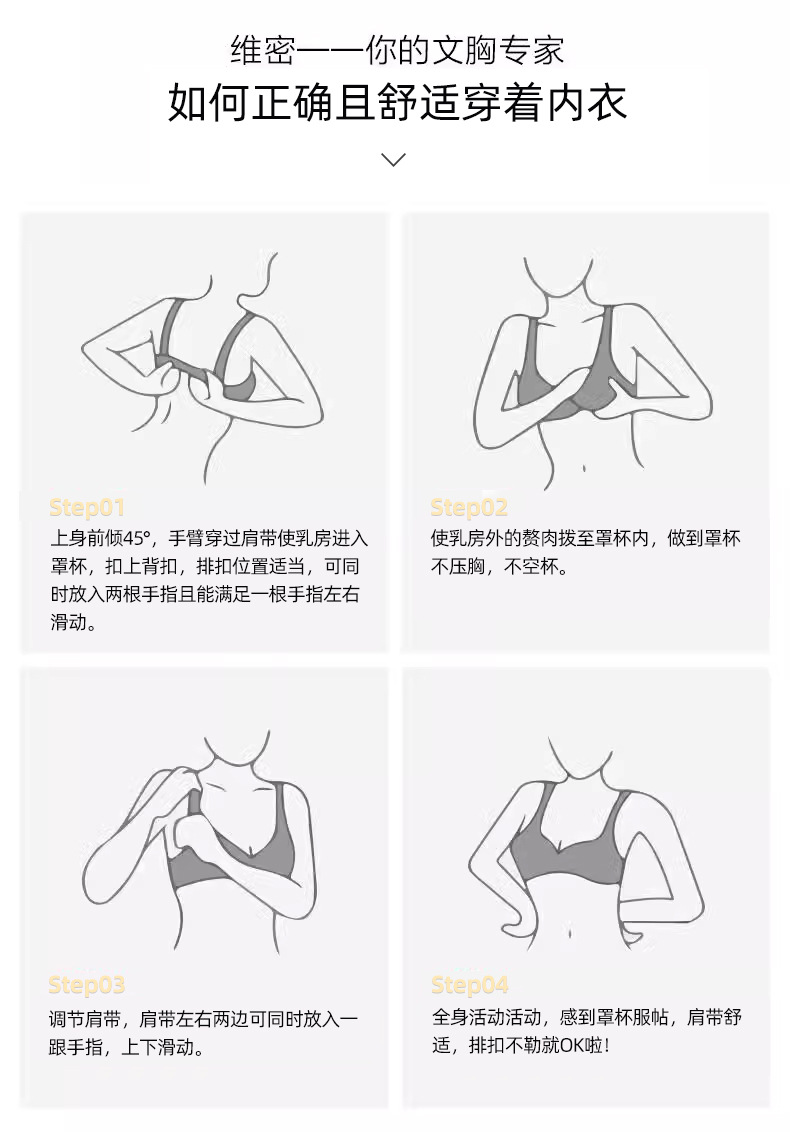 维密——你的文胸专家
如何正确且舒适穿着内衣

Step01
上身前倾45°，手臂穿过肩带使乳房进入罩杯，扣上背扣，排扣位置适当，可同时放入两根手指且能满足一根手指左右滑动。

Step02
使乳房外的赘肉拨至罩杯内，做到罩杯不压胸，不空杯。

Step03
调节肩带，肩带左右两边可同时放入一跟手指，上下滑动。

Step04
全身活动活动，感到罩杯服帖，肩带舒适，排扣不勒就OK啦！