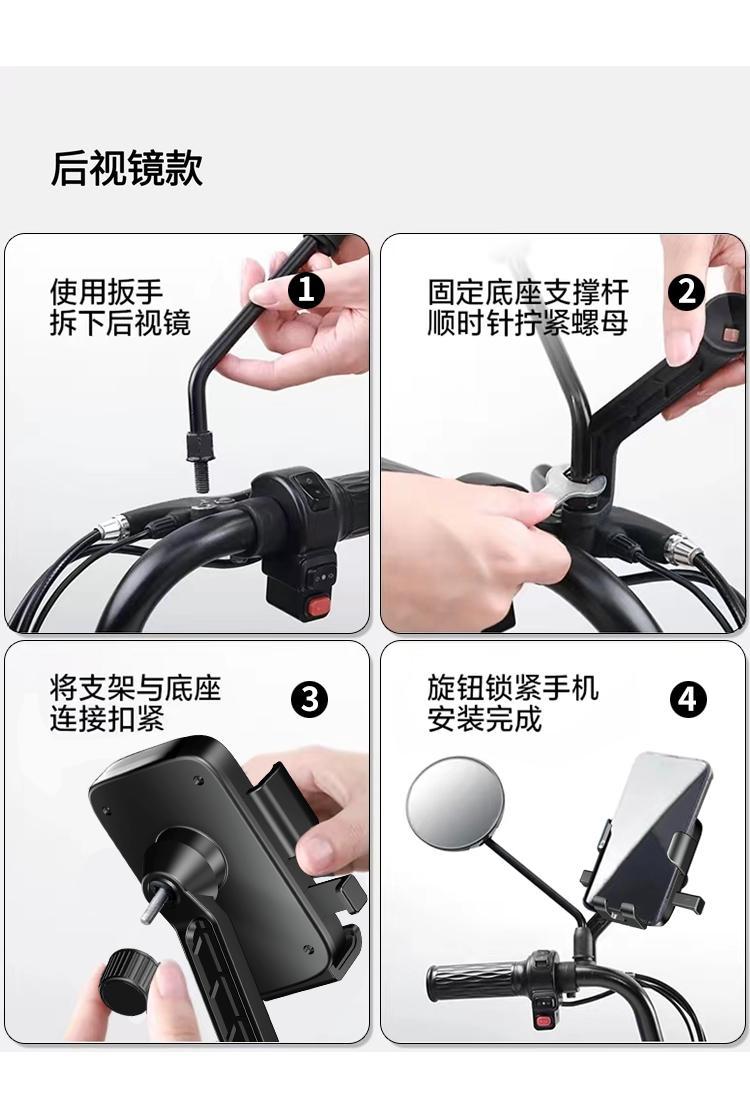 后视镜款

使用扳手
拆下后视镜

1

固定底座支撑杆
顺时针拧紧螺母

2

将支架与底座
连接扣紧

3

旋钮锁紧手机
安装完成

4