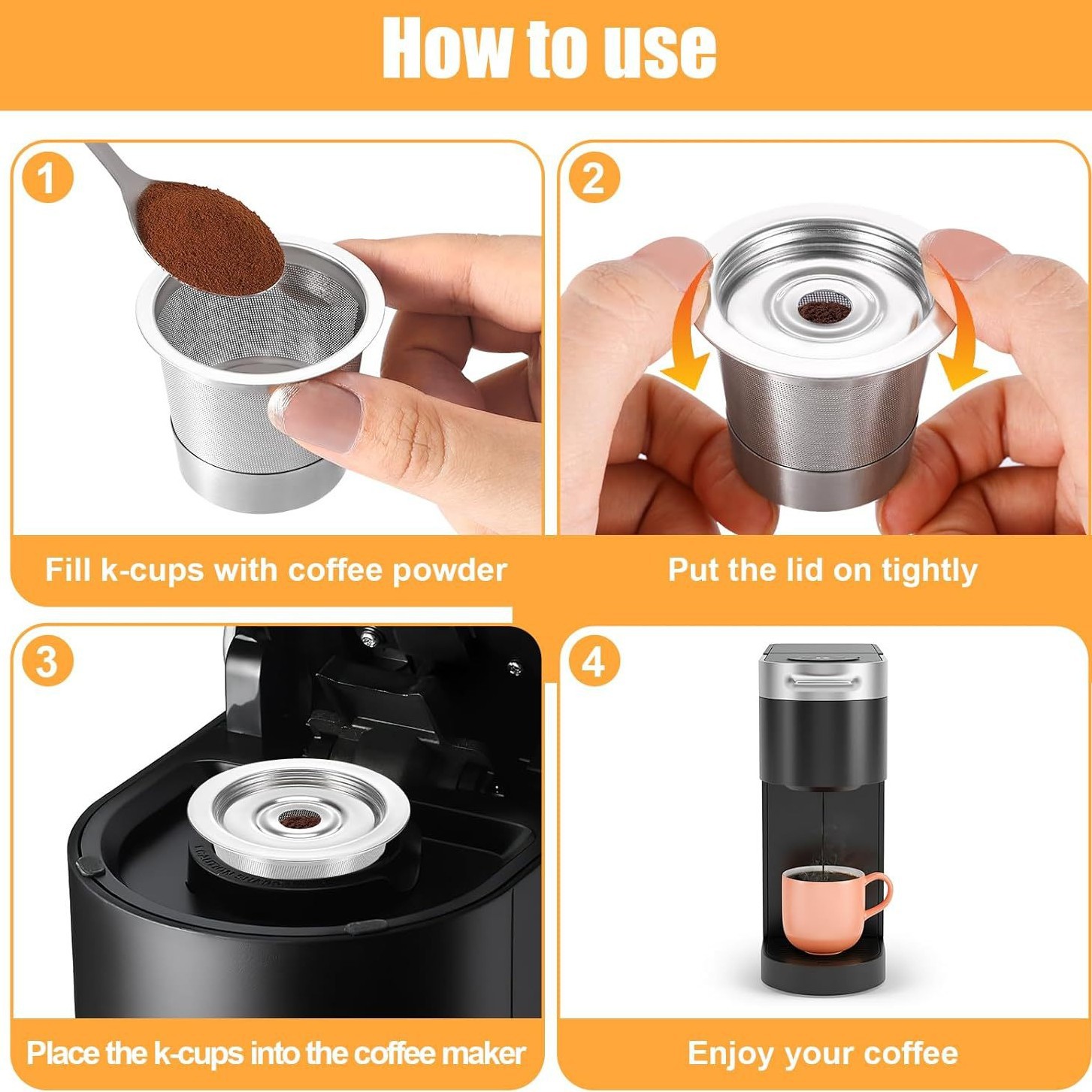 How to use

1

Fill k-cups with coffee powder

2

Put the lid on tightly

3

Place the k-cups into the coffee maker

4

Enjoy your coffee