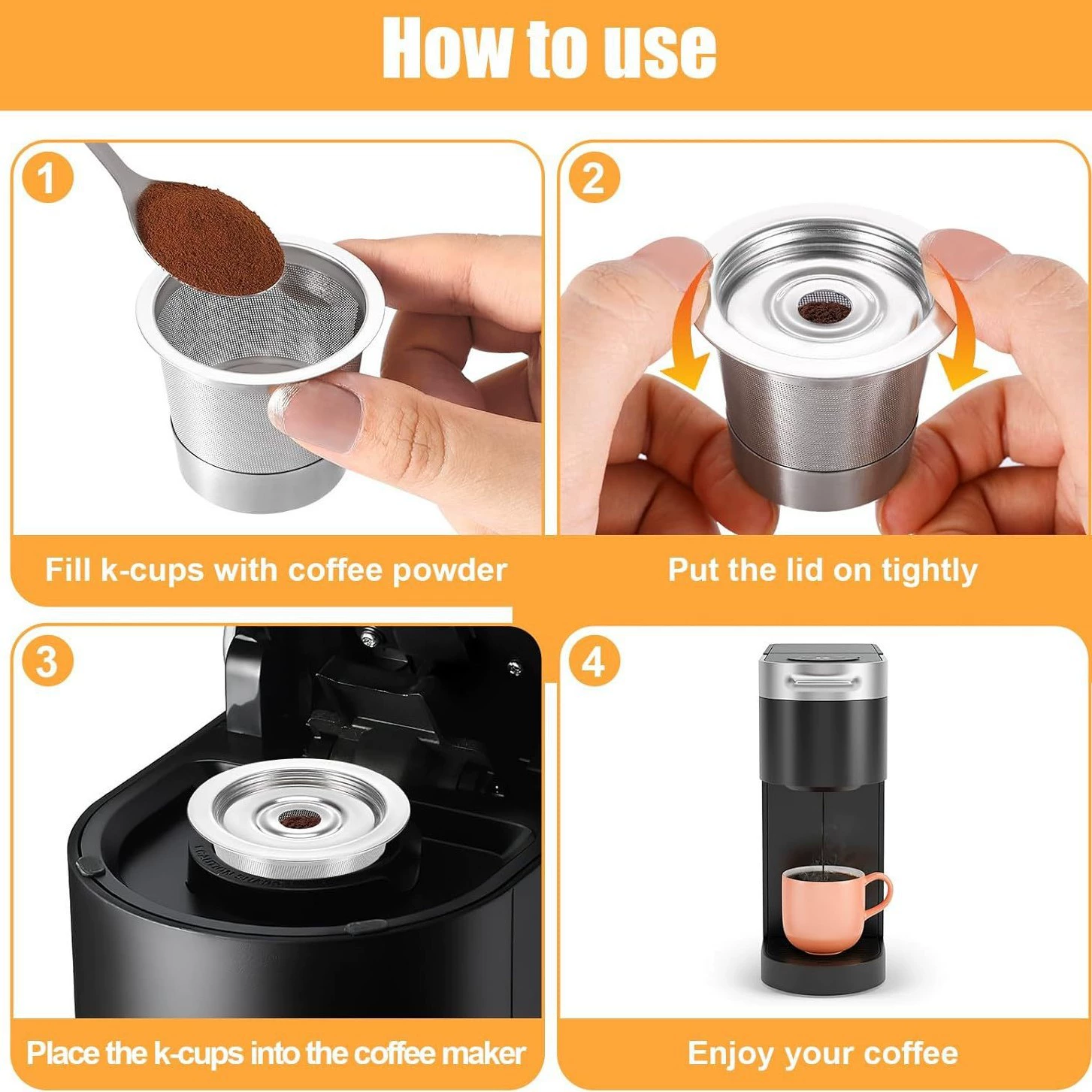 How to use

1

Fill k-cups with coffee powder

2

Put the lid on tightly

3

Place the k-cups into the coffee maker

4

Enjoy your coffee