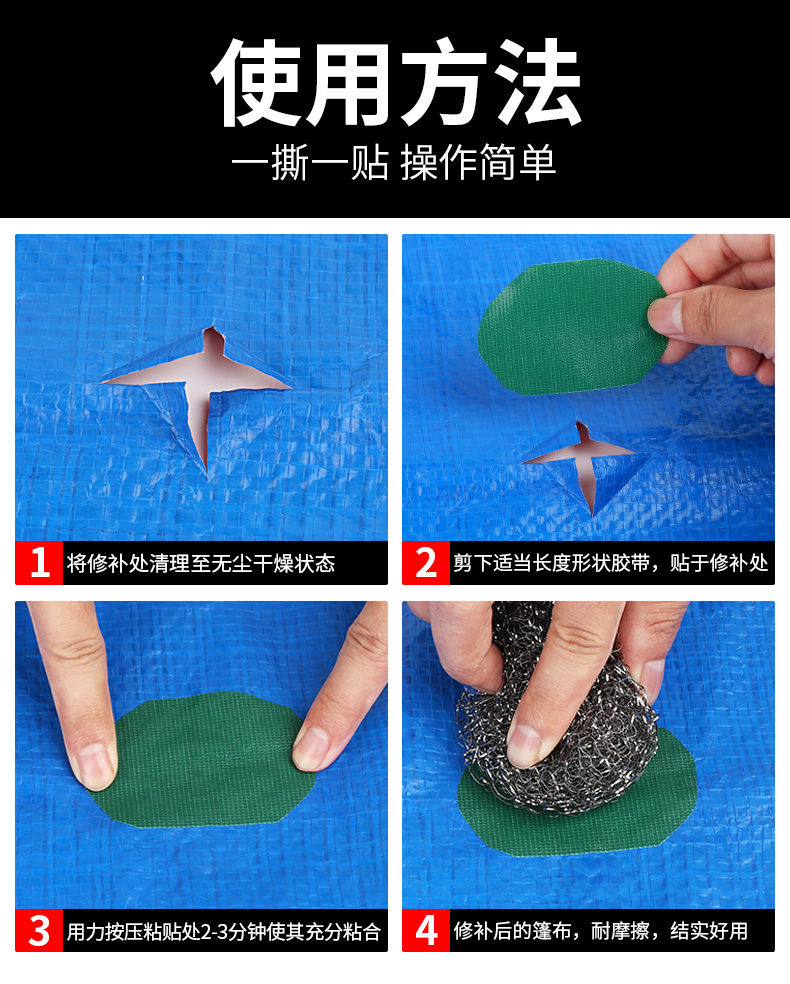 使用方法
一撕一贴 操作简单

1 将修补处清理至无尘干燥状态

2 剪下适当长度形状胶带，贴于修补处

3 用力按压粘贴处2-3分钟使其充分粘合

4 修补后的篷布，耐摩擦，结实好用