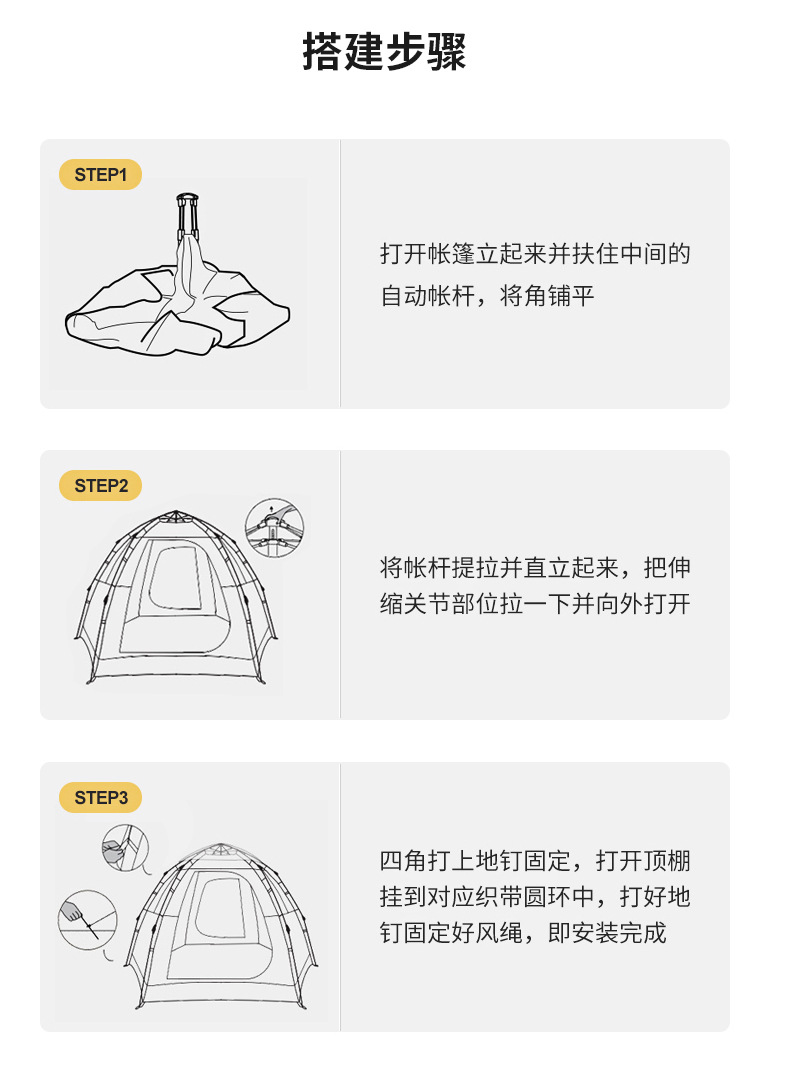 搭建步骤

STEP1

打开帐篷立起来并扶住中间的自动帐杆，将角铺平

STEP2

将帐杆提拉并直立起来，把伸缩关节部位拉一下并向外打开

STEP3

四角打上地钉固定，打开顶棚挂到对应织带圆环中，打好地钉固定好风绳，即安装完成