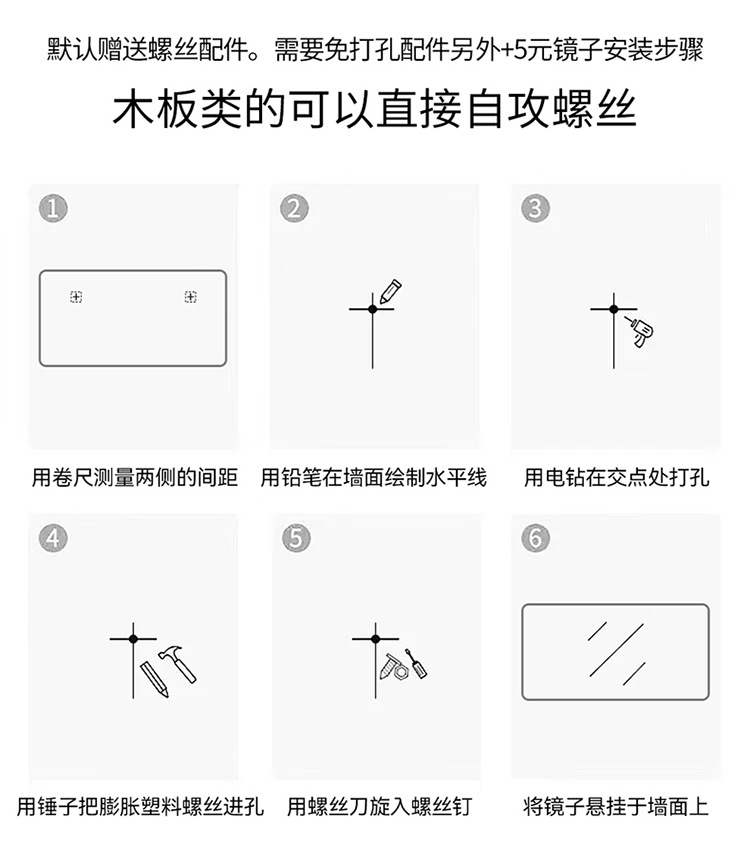 默认赠送螺丝配件。需要免打孔配件另外+5元镜子安装步骤

木板类的可以直接自攻螺丝

1

用卷尺测量两侧的间距

2

用铅笔在墙面绘制水平线

3

用电钻在交点处打孔

4

用锤子把膨胀塑料螺丝进孔

5

用螺丝刀旋入螺丝钉

6

将镜子悬挂于墙面上