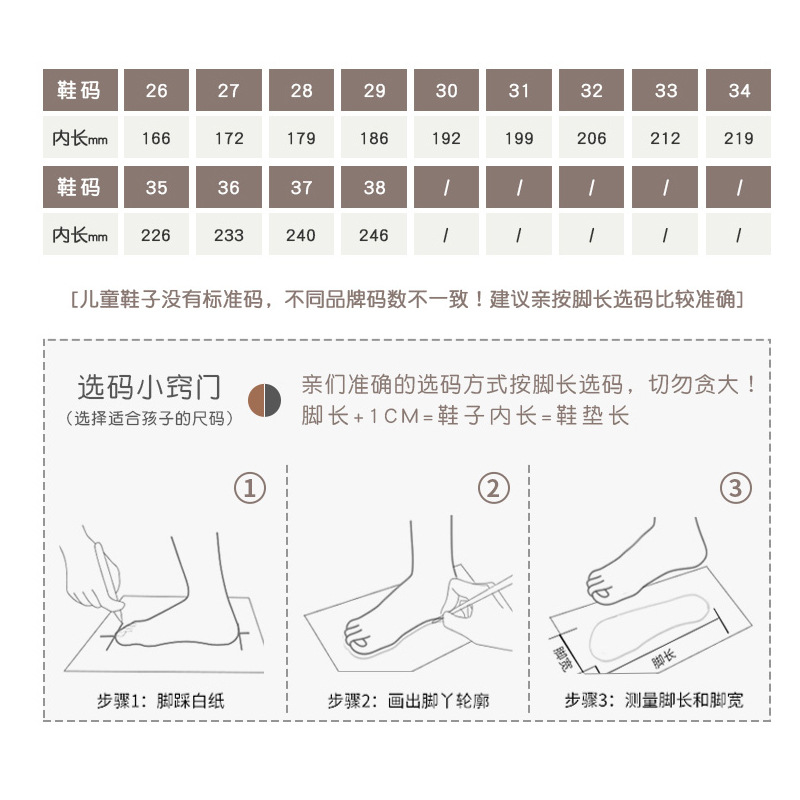 | 鞋码 | 26 | 27 | 28 | 29 | 30 | 31 | 32 | 33 | 34 |
|---|---|---|---|---|---|---|---|---|---|
| 内长mm | 166 | 172 | 179 | 186 | 192 | 199 | 206 | 212 | 219 |
| 鞋码 | 35 | 36 | 37 | 38 | / | / | / | / | / |
| 内长mm | 226 | 233 | 240 | 246 | / | / | / | / | / |

[儿童鞋子没有标准码，不同品牌码数不一致！建议亲按脚长选码比较准确]

选码小窍门
（选择适合孩子的尺码）

亲们准确的选码方式按脚长选码，切勿贪大！
脚长+1CM=鞋子内长=鞋垫长

①
步骤1：脚踩白纸

②
步骤2：画出脚丫轮廓

③
脚宽
脚长
步骤3：测量脚长和脚宽