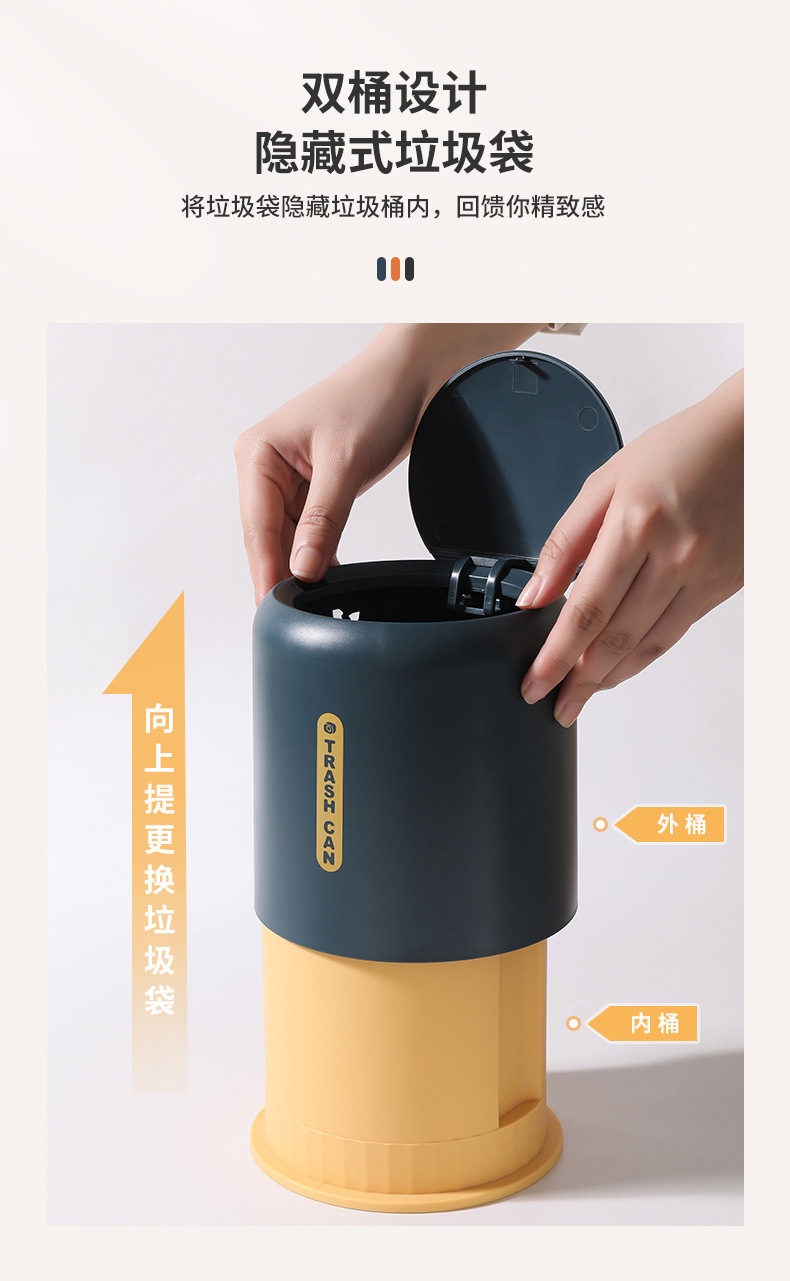 双桶设计
隐藏式垃圾袋
将垃圾袋隐藏垃圾桶内，回馈你精致感

向上提更换垃圾袋

TRASH CAN

外桶

内桶