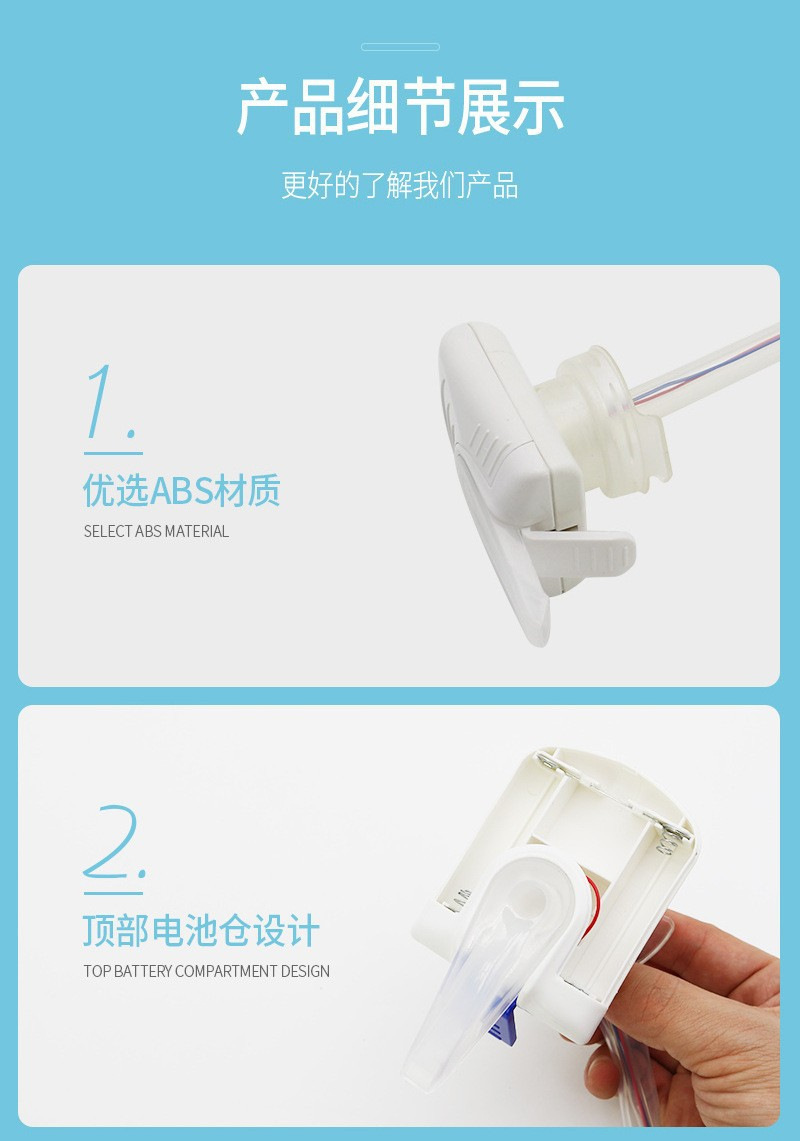 产品细节展示

更好的了解我们产品

1.

优选ABS材质

SELECT ABS MATERIAL

2.

顶部电池仓设计

TOP BATTERY COMPARTMENT DESIGN