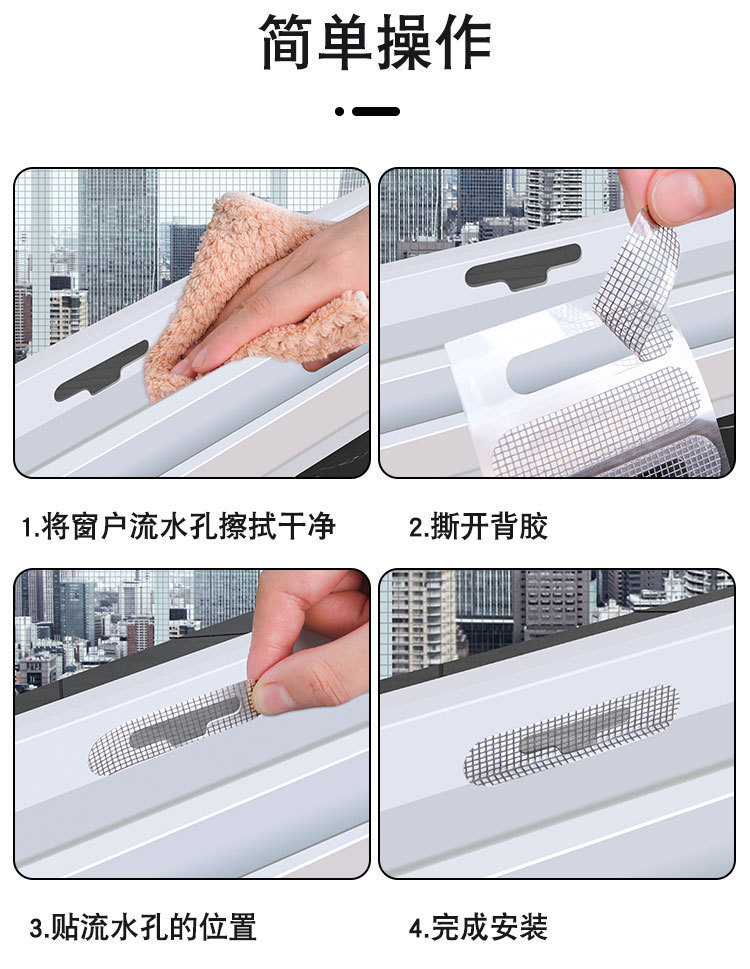 简单操作

1.将窗户流水孔擦拭干净

2.撕开背胶

3.贴流水孔的位置

4.完成安装