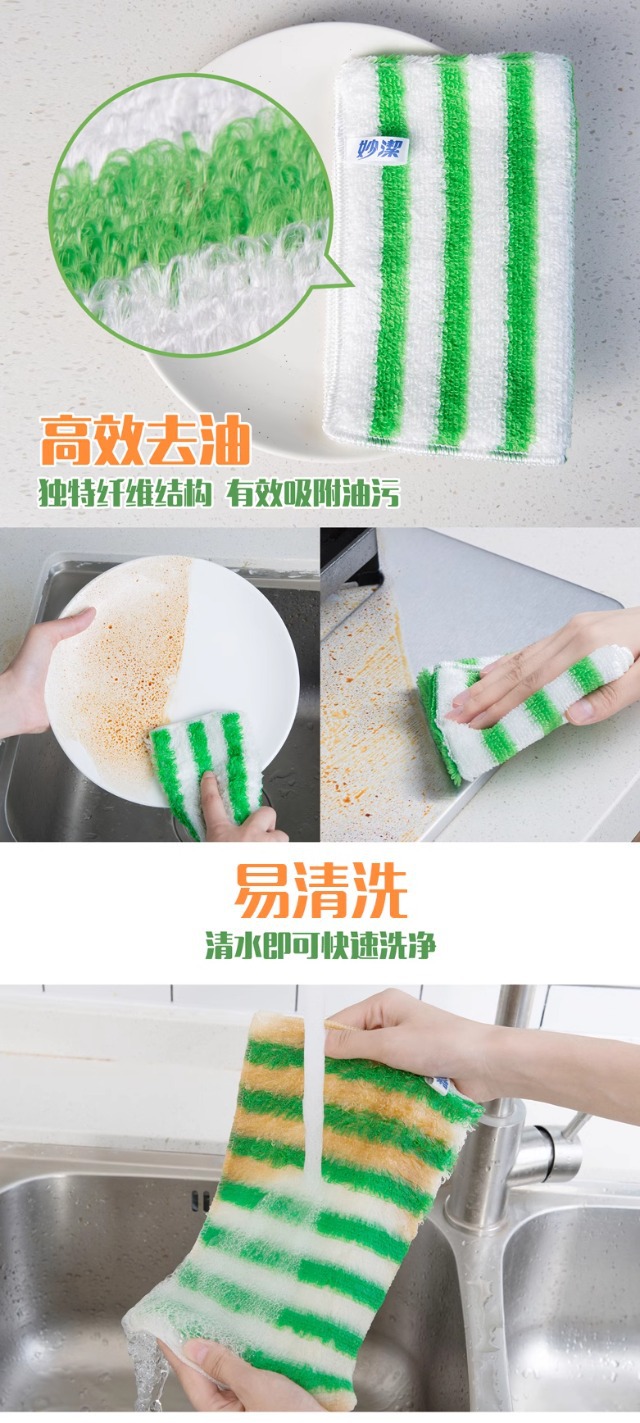 妙潔

高效去油
独特纤维结构 有效吸附油污

易清洗
清水即可快速洗净