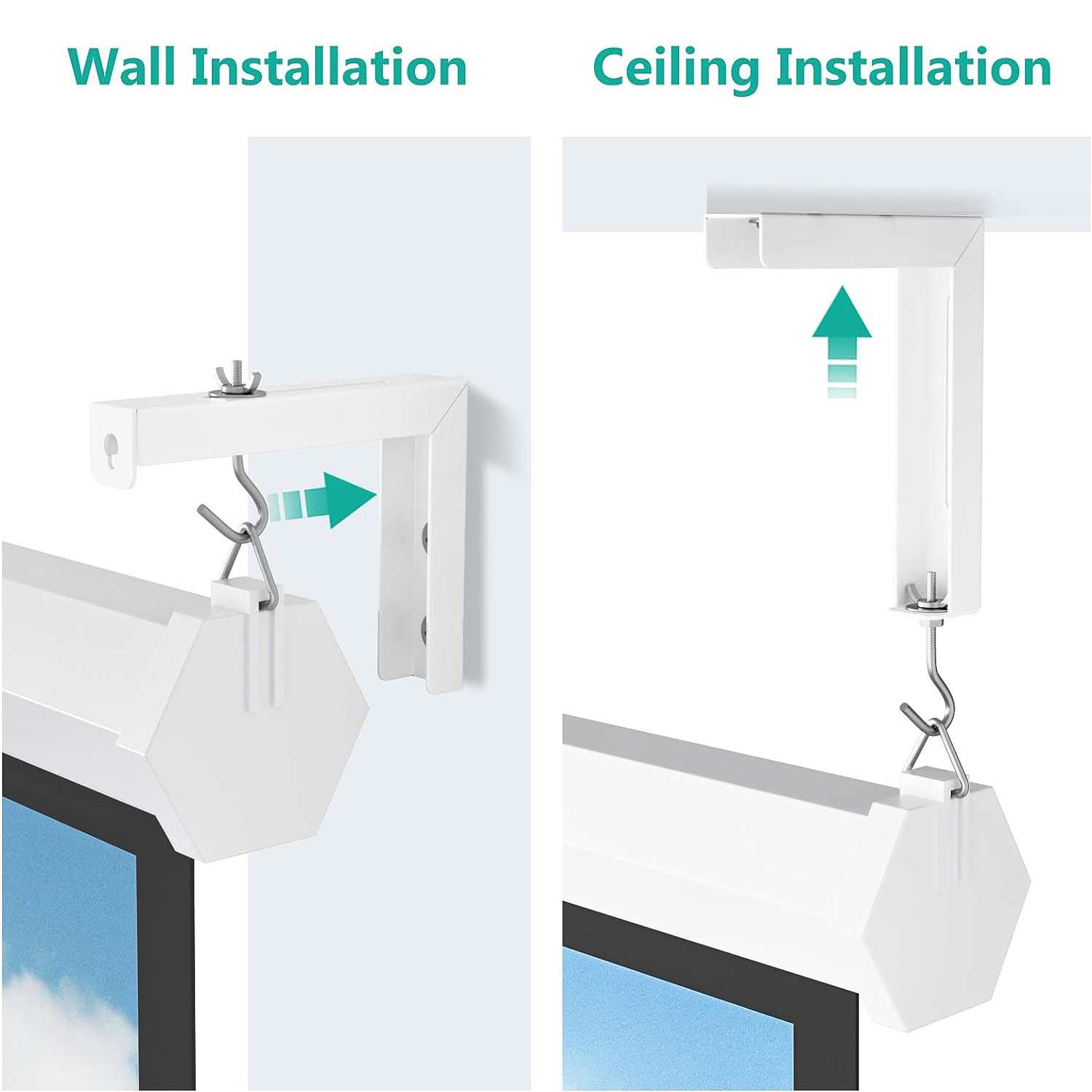 Wall Installation

Ceiling Installation