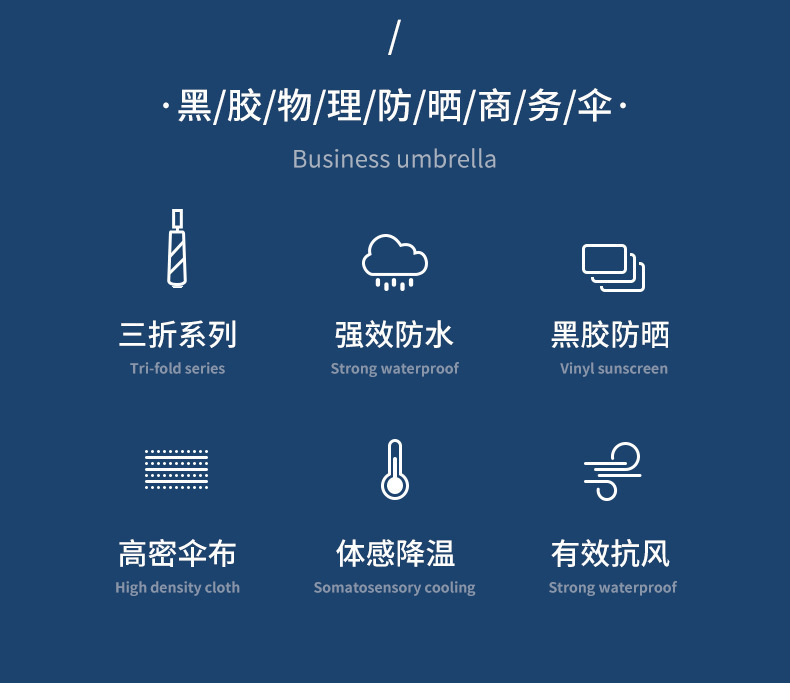 /

·黑/胶/物/理/防/晒/商/务/伞·

Business umbrella

三折系列
Tri-fold series

强效防水
Strong waterproof

黑胶防晒
Vinyl sunscreen

高密伞布
High density cloth

体感降温
Somatosensory cooling

有效抗风
Strong waterproof