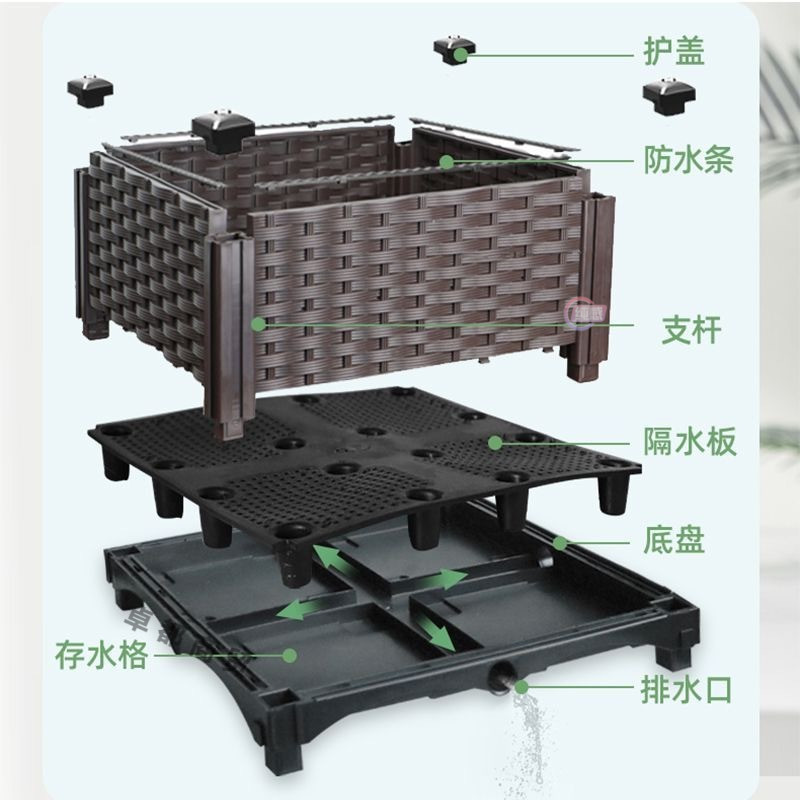 护盖

防水条

支杆

隔水板

底盘

存水格

排水口