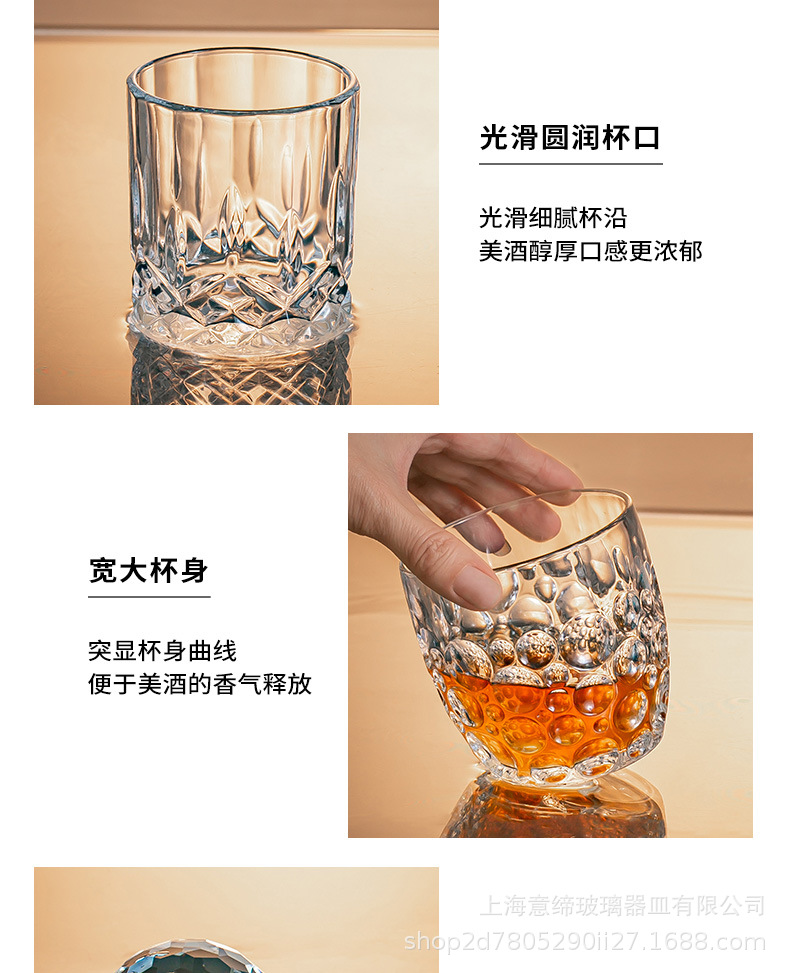 光滑圆润杯口

光滑细腻杯沿
美酒醇厚口感更浓郁

宽大杯身

突显杯身曲线
便于美酒的香气释放

上海意缔玻璃器皿有限公司
shop2d7805290ii27.1688.com