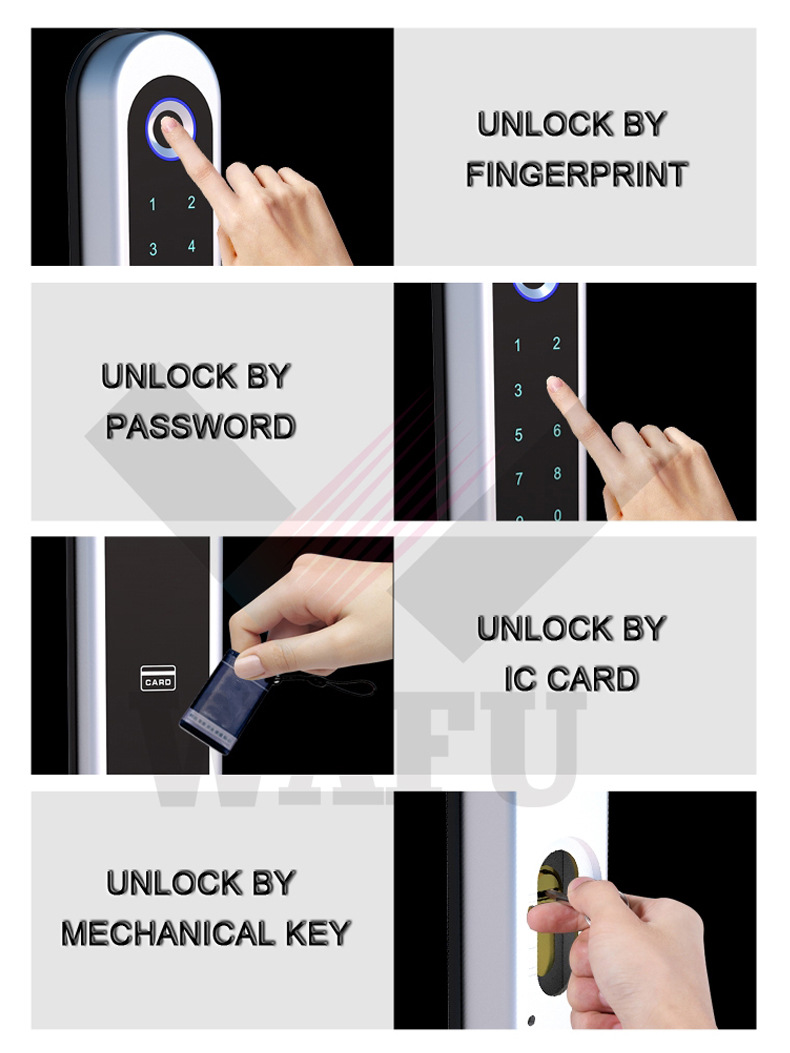 1 2
3 4

UNLOCK BY FINGERPRINT

UNLOCK BY PASSWORD

1 2
3
5 6
7 8
0

CARD

UNLOCK BY IC CARD

WAFU

UNLOCK BY MECHANICAL KEY