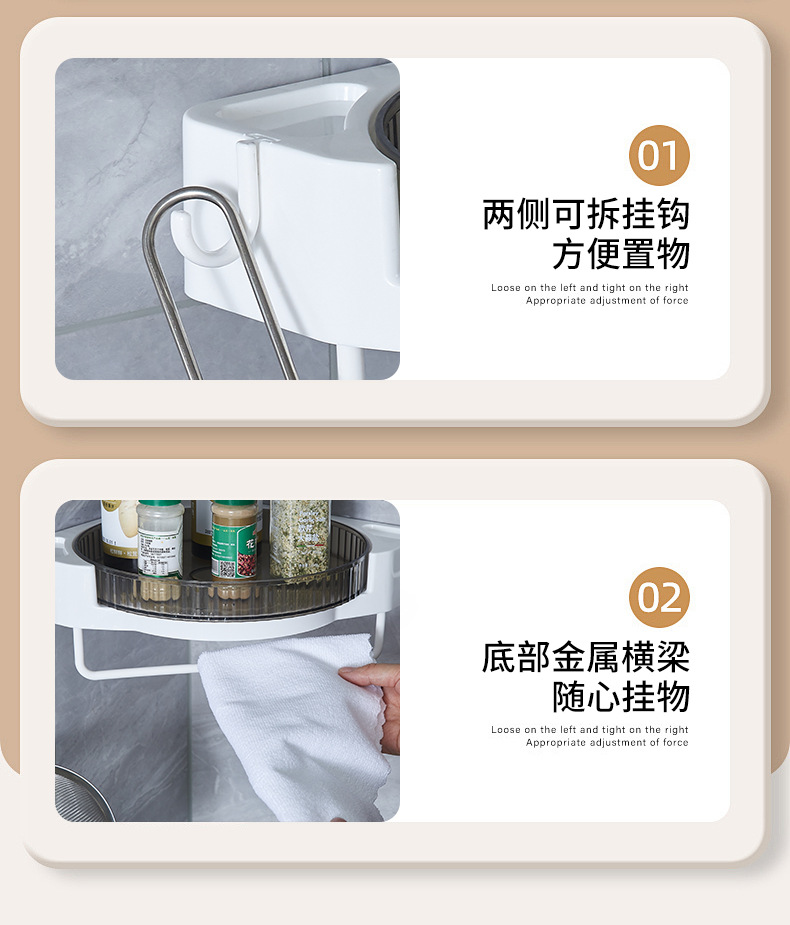 01

两侧可拆挂钩
方便置物

Loose on the left and tight on the right
Appropriate adjustment of force

02

底部金属横梁
随心挂物

Loose on the left and tight on the right
Appropriate adjustment of force