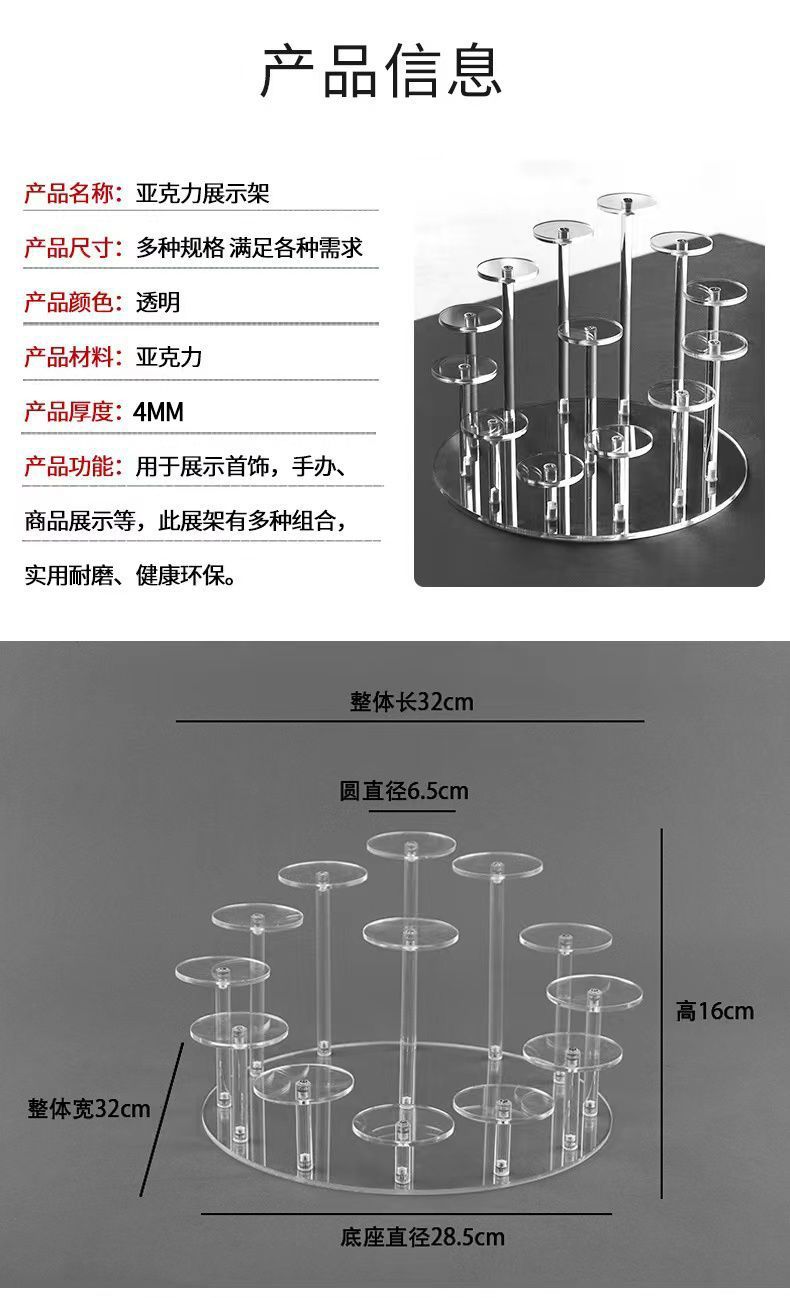 产品信息

产品名称：亚克力展示架

产品尺寸：多种规格 满足各种需求

产品颜色：透明

产品材料：亚克力

产品厚度：4MM

产品功能：用于展示首饰，手办、商品展示等，此展架有多种组合，实用耐磨、健康环保。

整体长32cm

圆直径6.5cm

高16cm

整体宽32cm

底座直径28.5cm