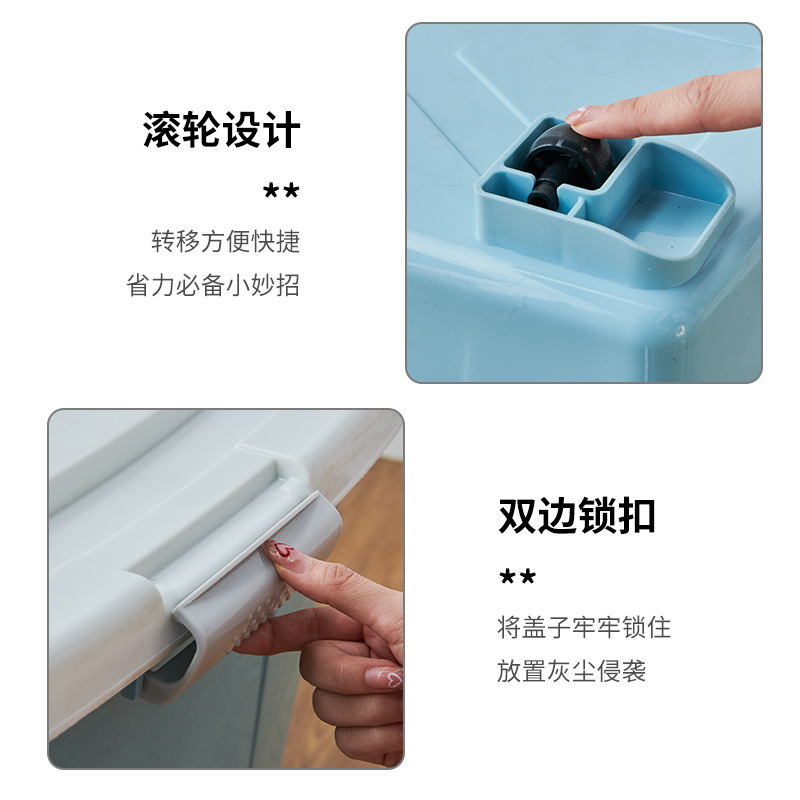 滚轮设计

**

转移方便快捷

省力必备小妙招

双边锁扣

**

将盖子牢牢锁住

放置灰尘侵袭