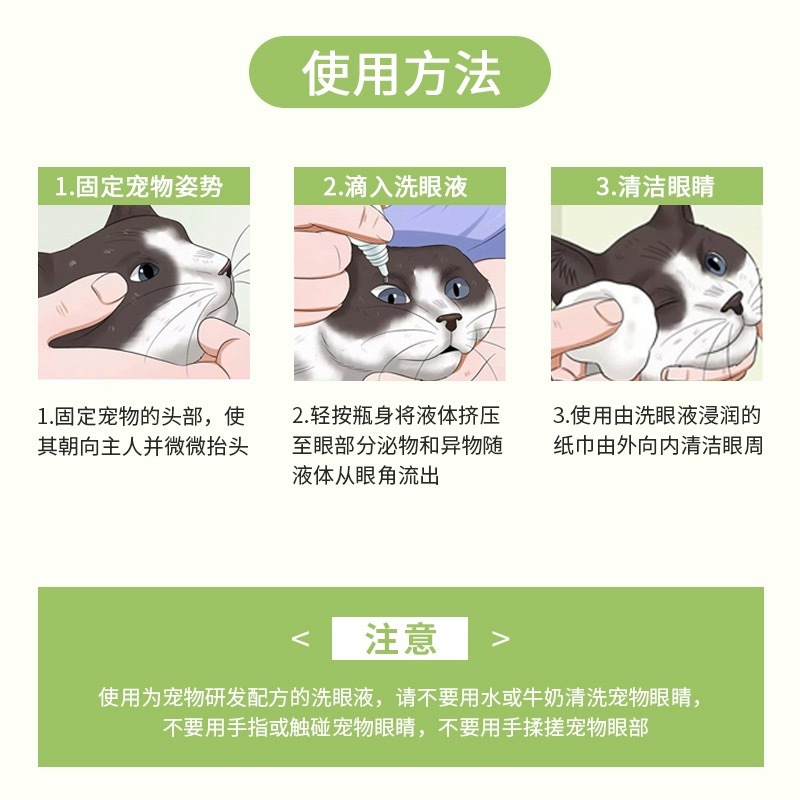 使用方法

1.固定宠物姿势

1.固定宠物的头部，使其朝向主人并微微抬头

2.滴入洗眼液

2.轻按瓶身将液体挤压至眼部分泌物和异物随液体从眼角流出

3.清洁眼睛

3.使用由洗眼液浸润的纸巾由外向内清洁眼周

< 注意 >

使用为宠物研发配方的洗眼液，请不要用水或牛奶清洗宠物眼睛，不要用手指或触碰宠物眼睛，不要用手揉搓宠物眼部