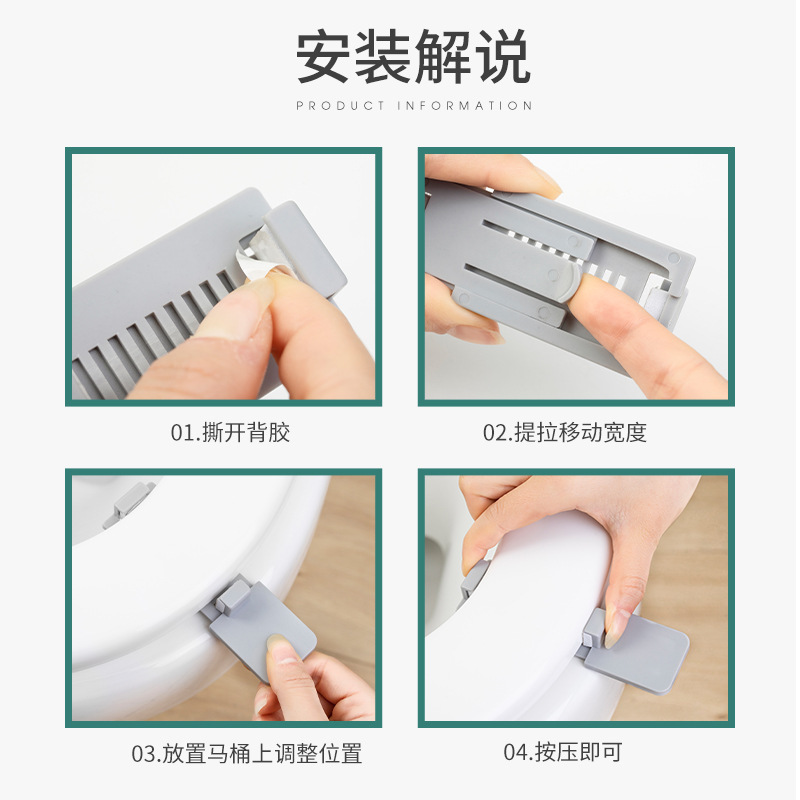 安装解说

PRODUCT INFORMATION

01.撕开背胶

02.提拉移动宽度

03.放置马桶上调整位置

04.按压即可