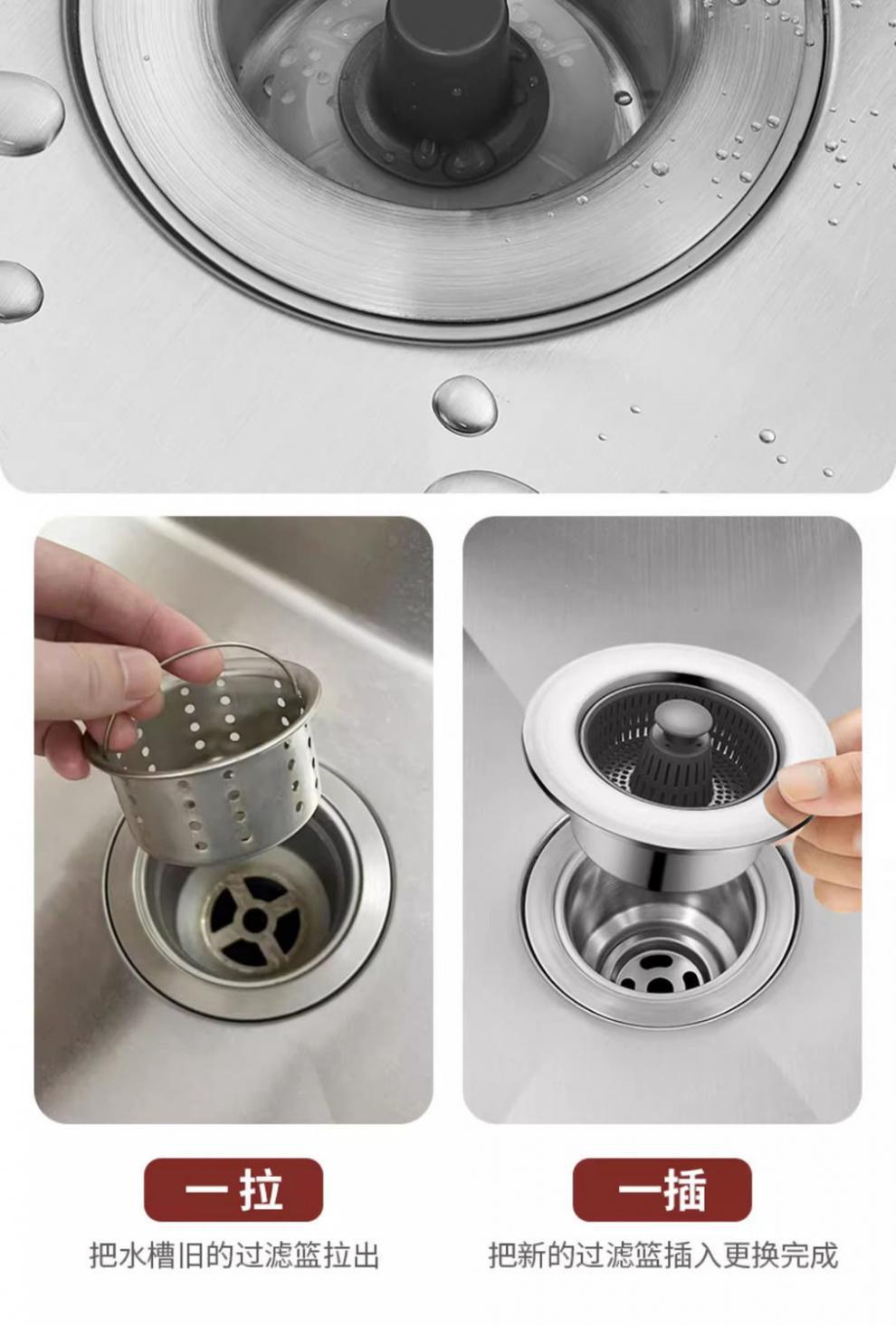 一拉
把水槽旧的过滤篮拉出

一插
把新的过滤篮插入更换完成