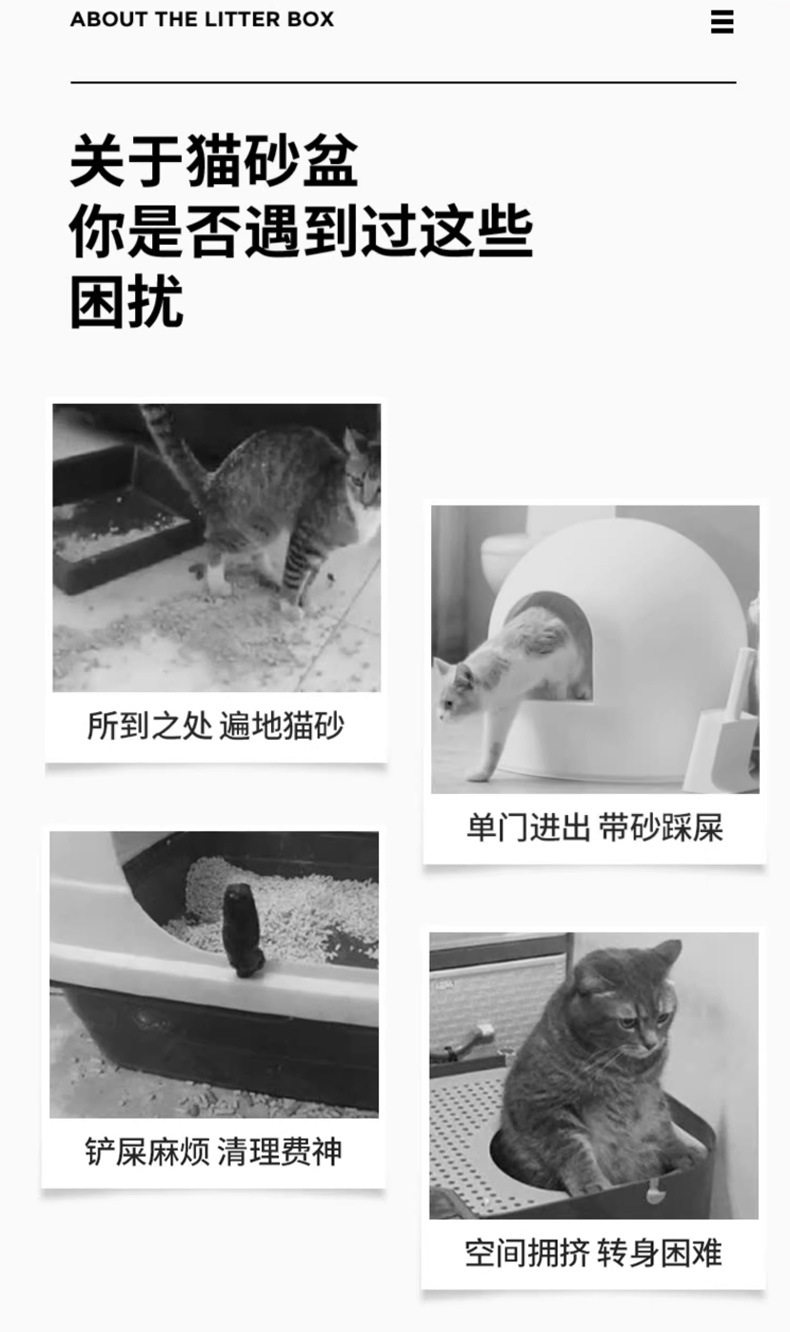 ABOUT THE LITTER BOX

关于猫砂盆
你是否遇到过这些
困扰

所到之处 遍地猫砂

单门进出 带砂踩屎

铲屎麻烦 清理费神

空间拥挤 转身困难