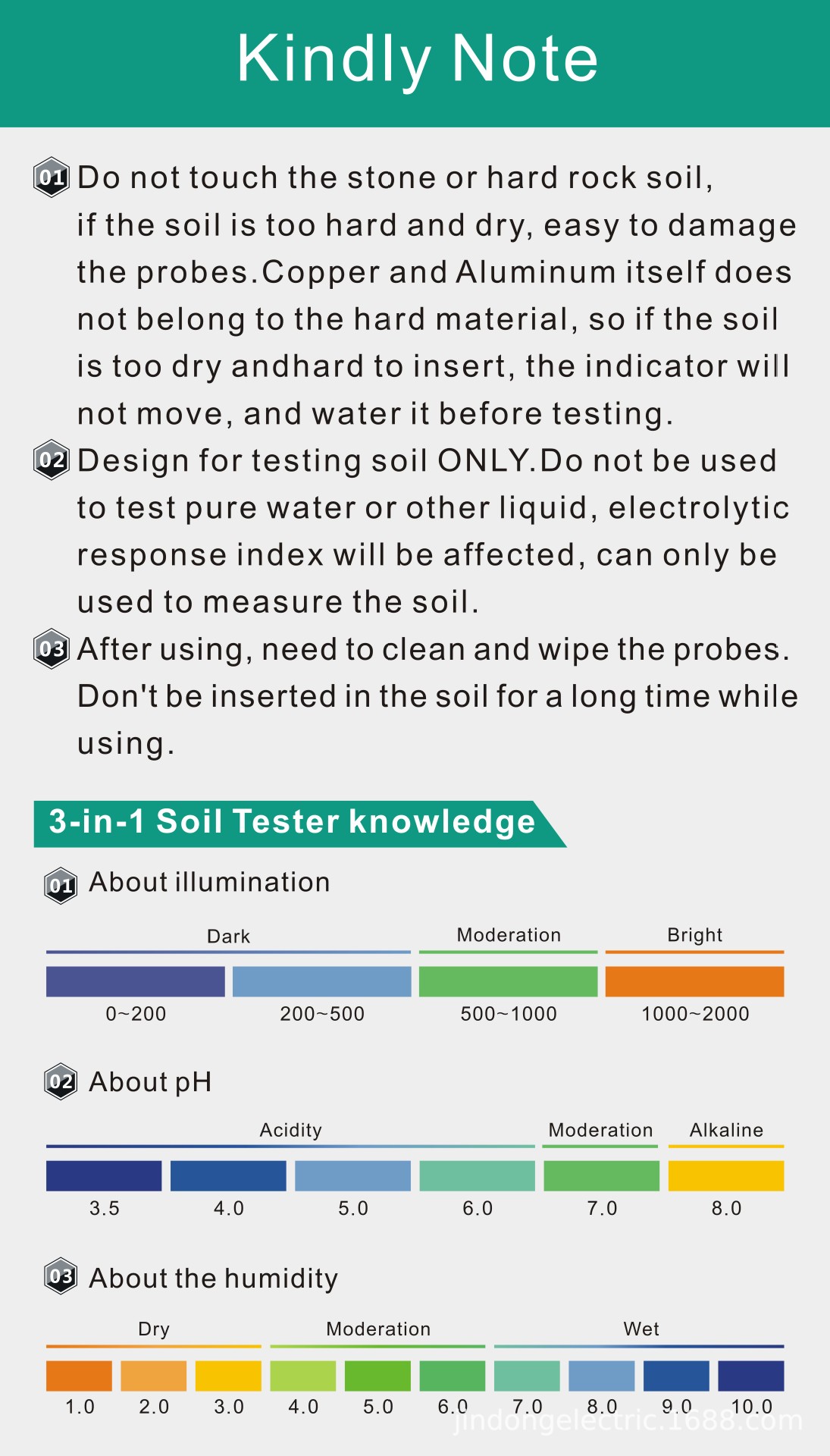 Kindly Note

01 Do not touch the stone or hard rock soil, if the soil is too hard and dry, easy to damage the probes.Copper and Aluminum itself does not belong to the hard material, so if the soil is too dry andhard to insert, the indicator will not move, and water it before testing.

02 Design for testing soil ONLY.Do not be used to test pure water or other liquid, electrolytic response index will be affected, can only be used to measure the soil.

03 After using, need to clean and wipe the probes. Don't be inserted in the soil for a long time while using.

3-in-1 Soil Tester knowledge

01 About illumination

Dark Moderation Bright

0~200 200~500 500~1000 1000~2000

02 About pH

Acidity Moderation Alkaline

3.5 4.0 5.0 6.0 7.0 8.0

03 About the humidity

Dry Moderation Wet

1.0 2.0 3.0 4.0 5.0 6.0 7.0 8.0 9.0 10.0

jindongelectric.1688.com