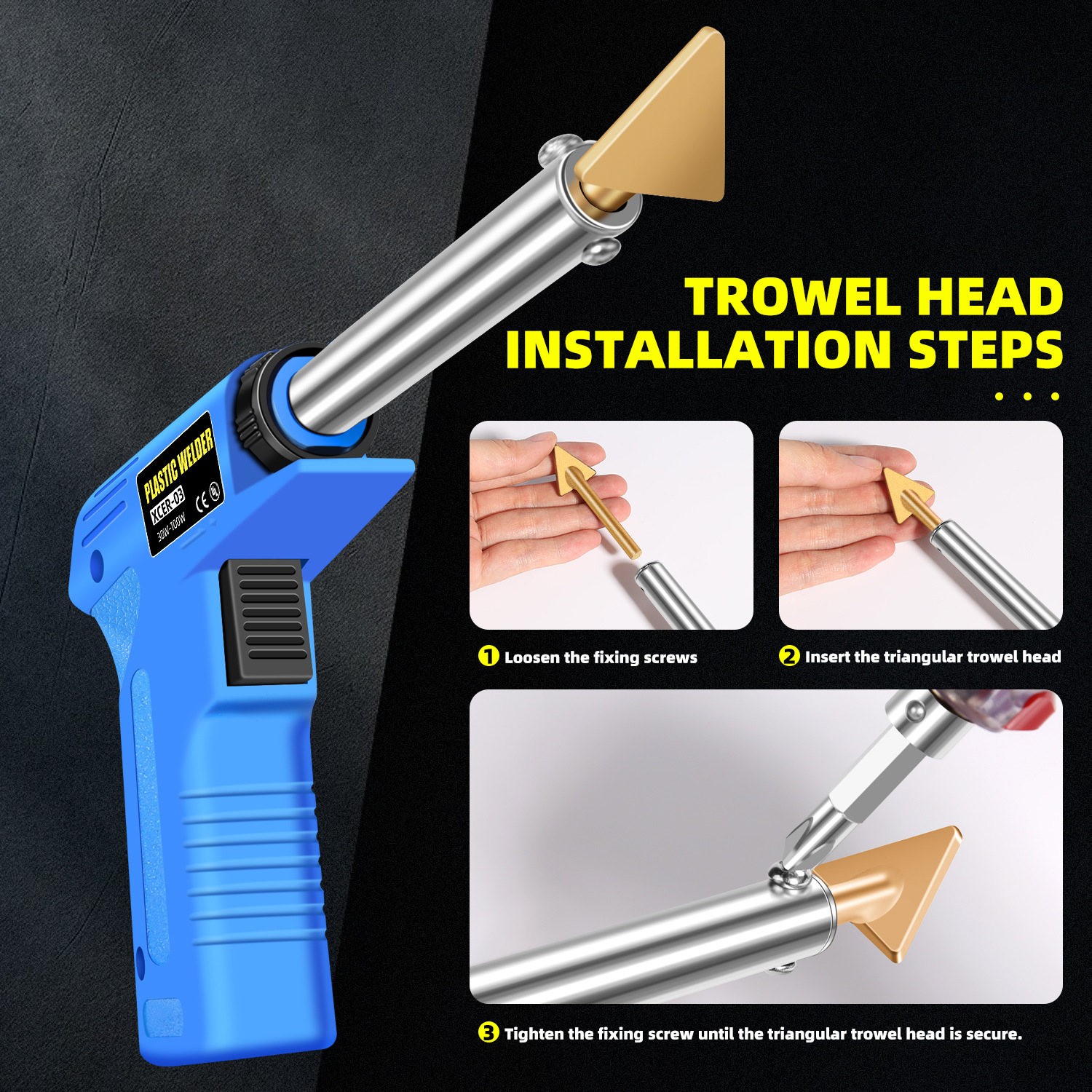 PLASTIC WELDER
XCER-03
30W-100W
CE

TROWEL HEAD INSTALLATION STEPS

1 Loosen the fixing screws

2 Insert the triangular trowel head

3 Tighten the fixing screw until the triangular trowel head is secure.