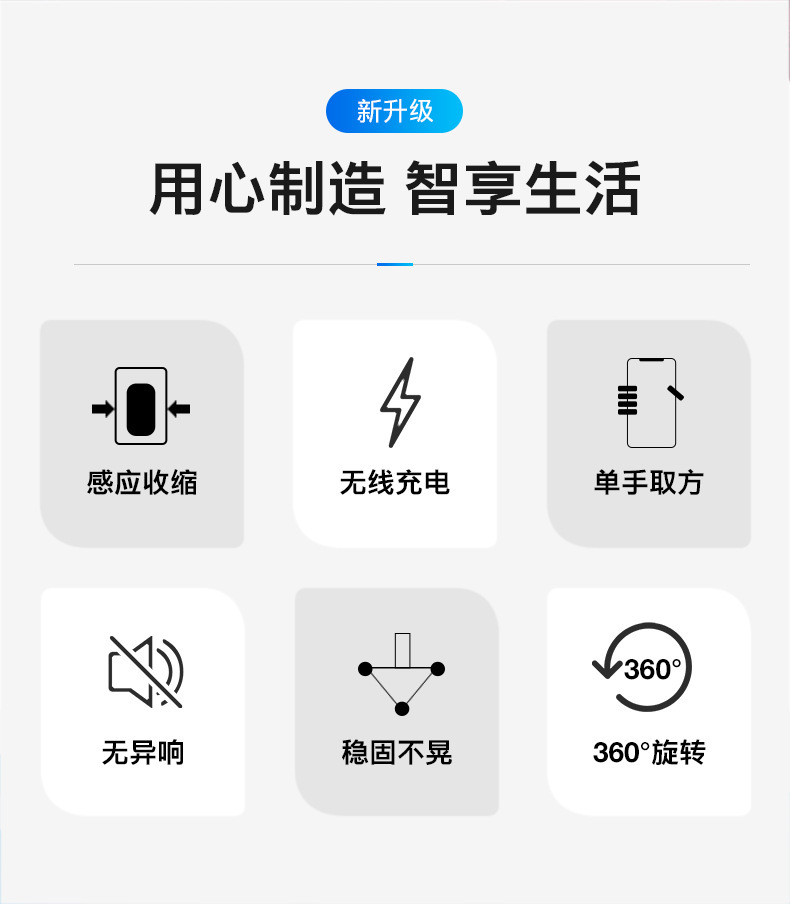 新升级

用心制造 智享生活

感应收缩

无线充电

单手取方

无异响

稳固不晃

360°

360°旋转