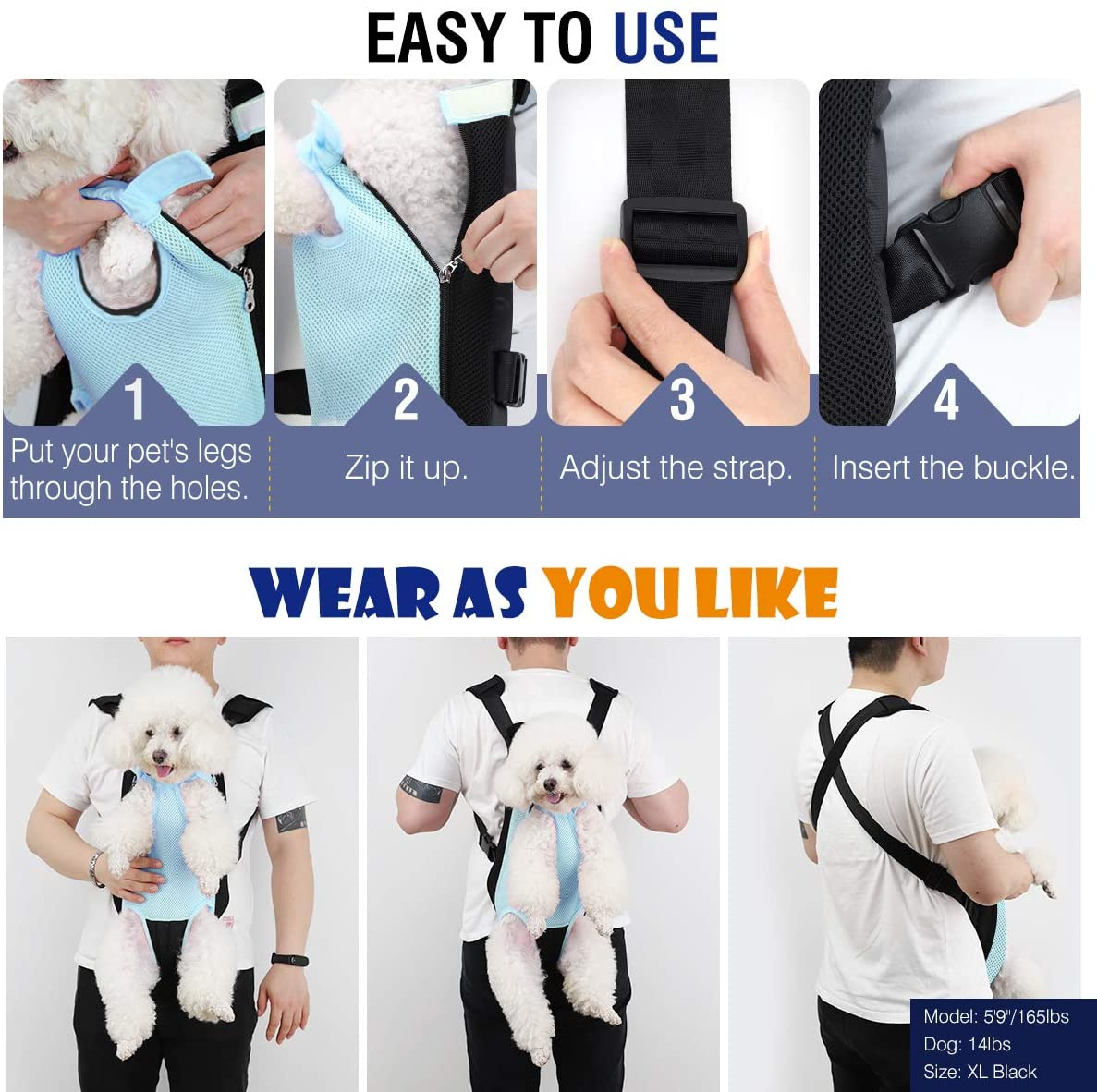 EASY TO USE

1
Put your pet's legs through the holes.

2
Zip it up.

3
Adjust the strap.

4
Insert the buckle.

WEAR AS YOU LIKE

Model: 5'9"/165lbs
Dog: 14lbs
Size: XL Black