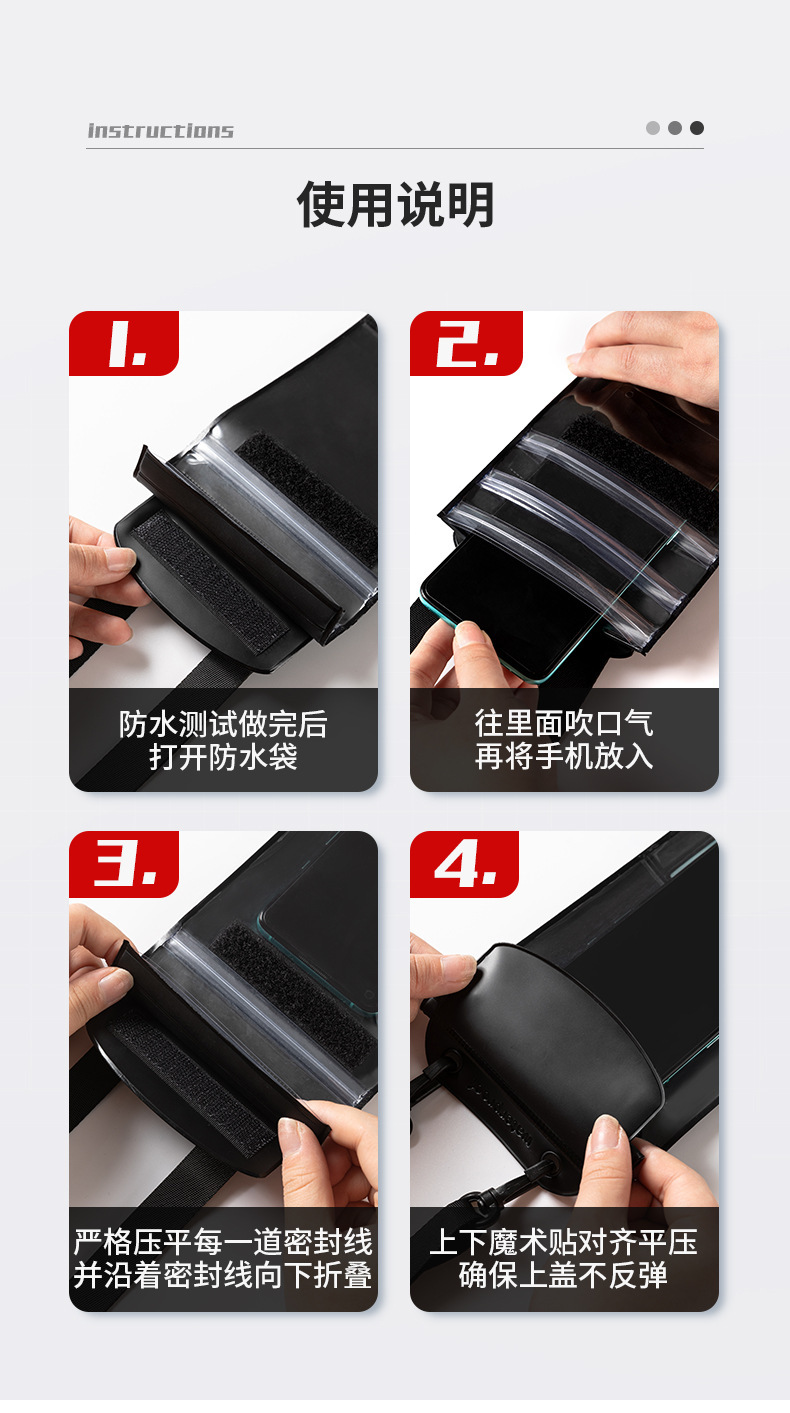 instructions

使用说明

1.

防水测试做完后
打开防水袋

2.

往里面吹口气
再将手机放入

3.

严格压平每一道密封线
并沿着密封线向下折叠

4.

上下魔术贴对齐平压
确保上盖不反弹