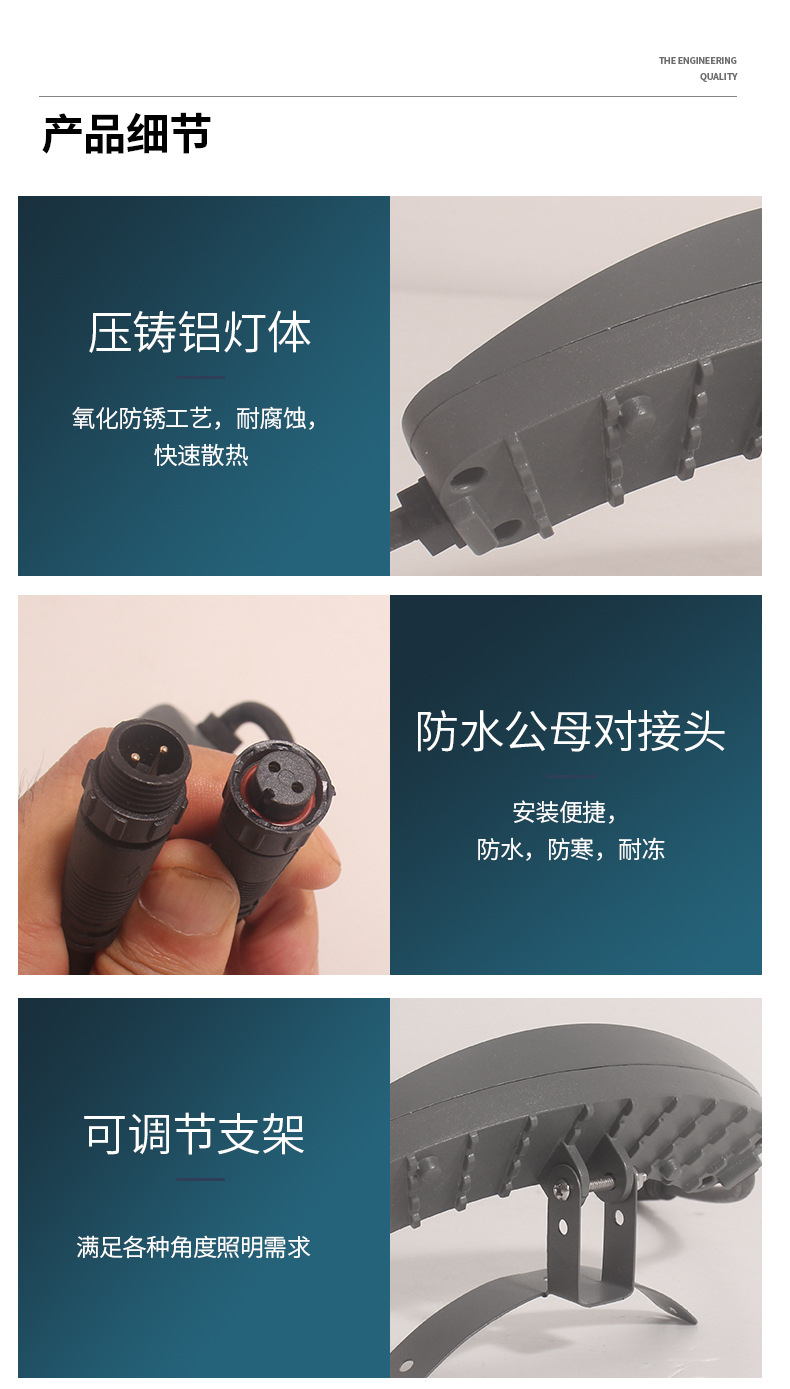 THE ENGINEERING QUALITY

产品细节

压铸铝灯体

氧化防锈工艺，耐腐蚀，快速散热

防水公母对接头

安装便捷，防水，防寒，耐冻

可调节支架

满足各种角度照明需求