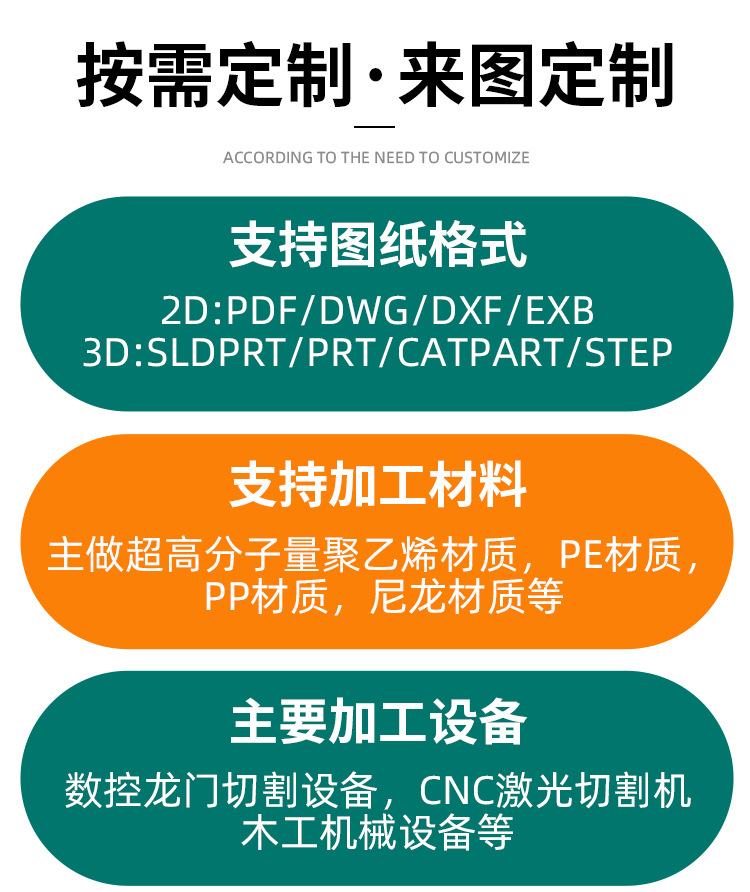 按需定制·来图定制

ACCORDING TO THE NEED TO CUSTOMIZE

支持图纸格式

2D:PDF/DWG/DXF/EXB
3D:SLDPRT/PRT/CATPART/STEP

支持加工材料

主做超高分子量聚乙烯材质，PE材质，PP材质，尼龙材质等

主要加工设备

数控龙门切割设备，CNC激光切割机木工机械设备等