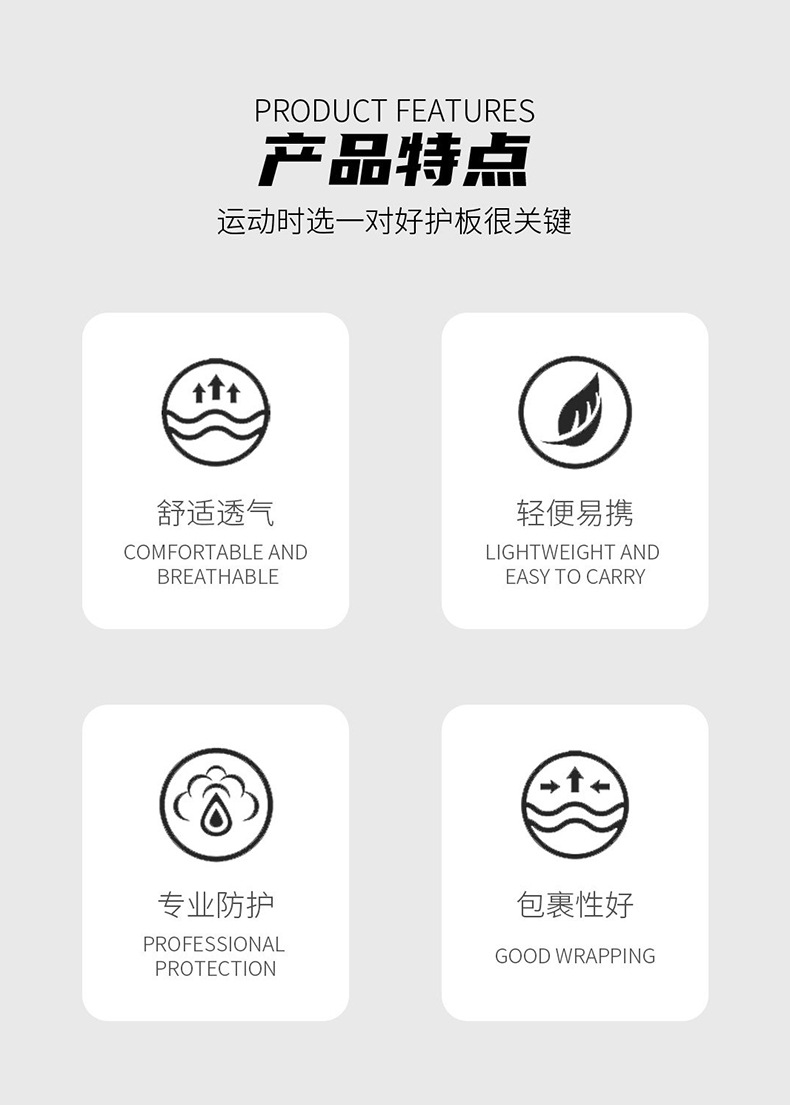 PRODUCT FEATURES
产品特点
运动时选一对好护板很关键

舒适透气
COMFORTABLE AND
BREATHABLE

轻便易携
LIGHTWEIGHT AND
EASY TO CARRY

专业防护
PROFESSIONAL
PROTECTION

包裹性好
GOOD WRAPPING