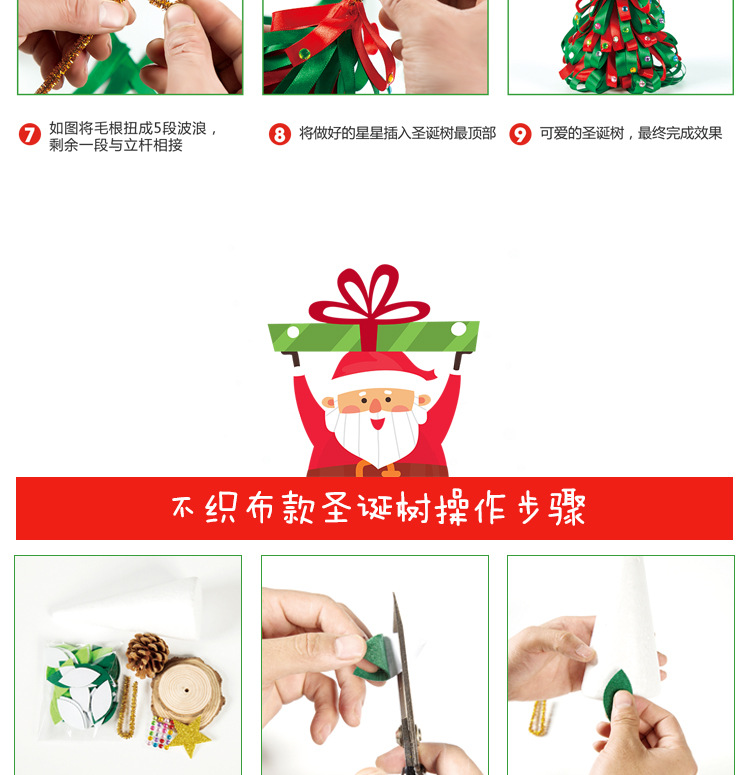 7 如图将毛根扭成5段波浪，剩余一段与立杆相接

8 将做好的星星插入圣诞树最顶部

9 可爱的圣诞树，最终完成效果

不织布款圣诞树操作步骤