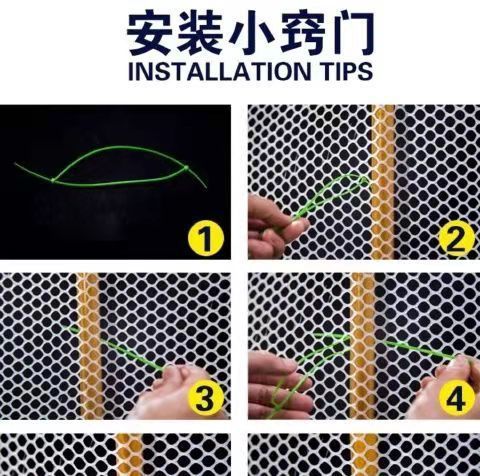 安装小窍门
INSTALLATION TIPS

1

2

3

4