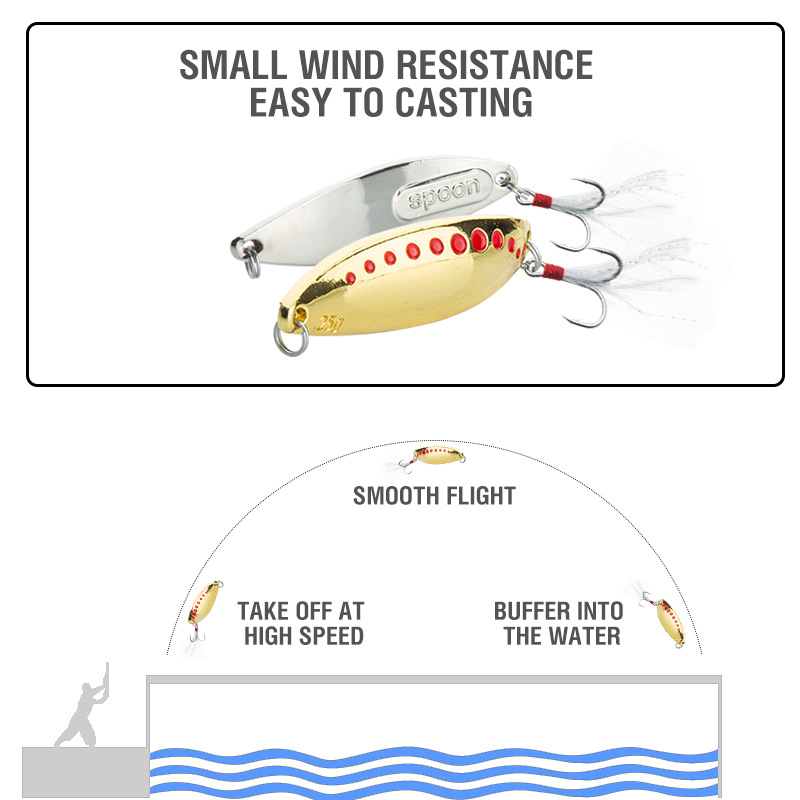 SMALL WIND RESISTANCE
EASY TO CASTING

spoon

25g

SMOOTH FLIGHT

TAKE OFF AT HIGH SPEED

BUFFER INTO THE WATER