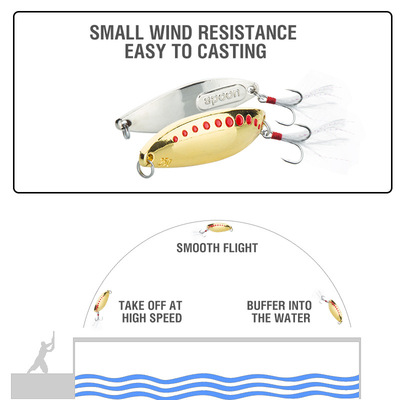 SMALL WIND RESISTANCE
EASY TO CASTING

spoon

25g

SMOOTH FLIGHT

TAKE OFF AT
HIGH SPEED

BUFFER INTO
THE WATER