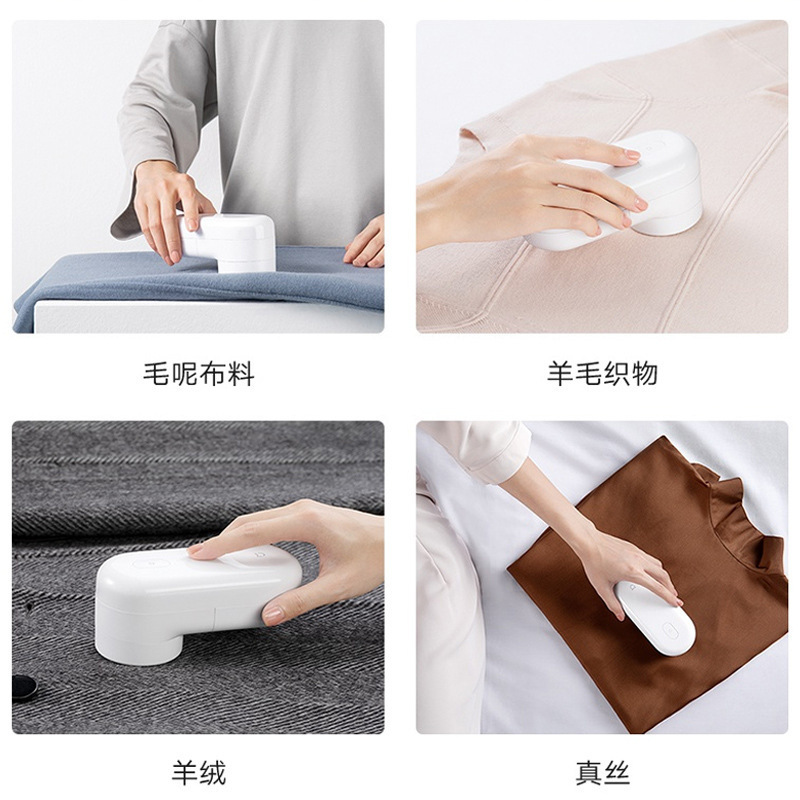 毛呢布料

羊毛织物

羊绒

真丝