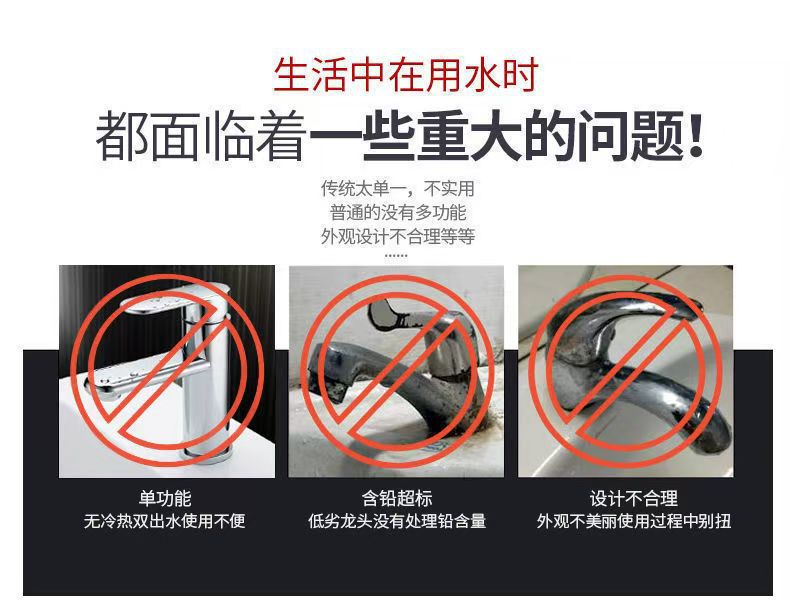 生活中在用水时
都面临着一些重大的问题！

传统太单一，不实用
普通的没有多功能
外观设计不合理等等
......

单功能
无冷热双出水使用不便

含铅超标
低劣龙头没有处理铅含量

设计不合理
外观不美丽使用过程中别扭