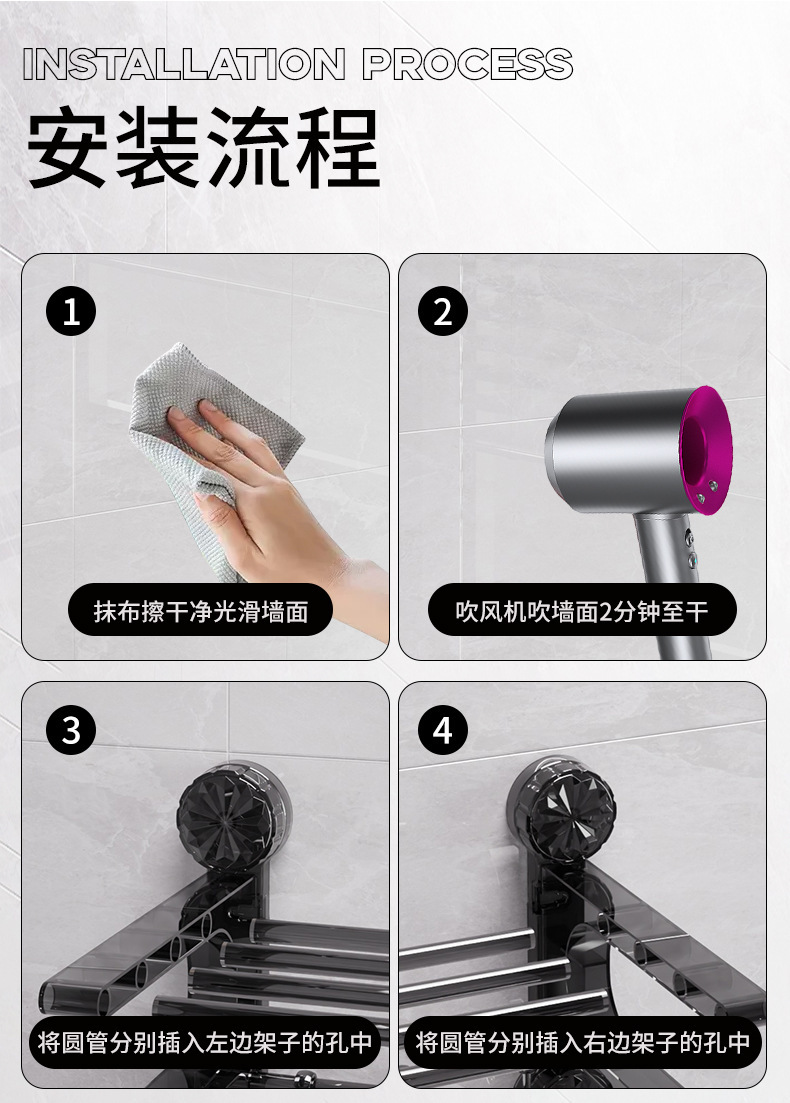 INSTALLATION PROCESS

安装流程

1

抹布擦干净光滑墙面

2

吹风机吹墙面2分钟至干

3

将圆管分别插入左边架子的孔中

4

将圆管分别插入右边架子的孔中