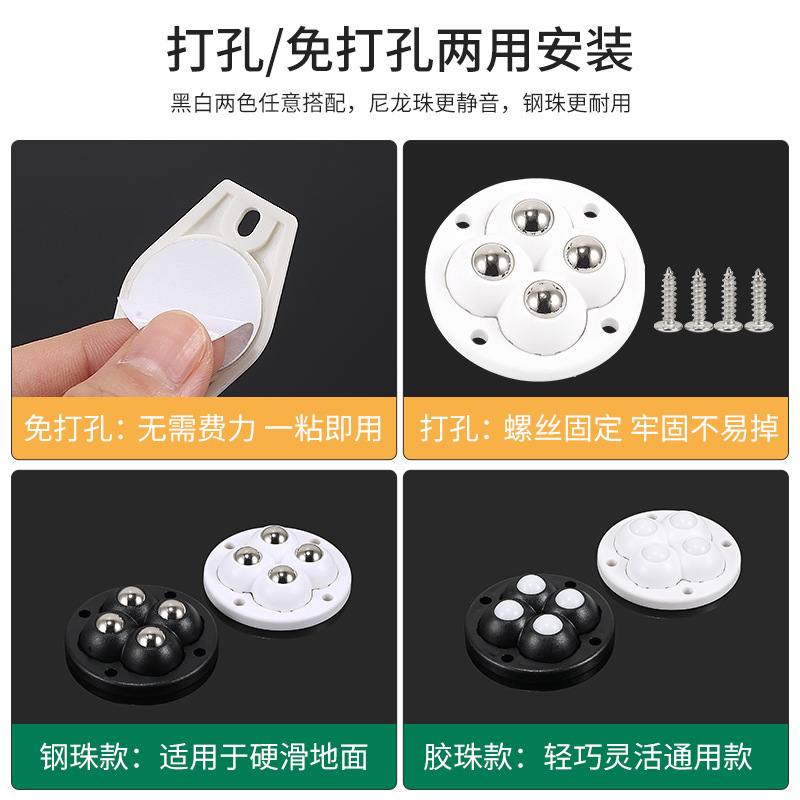 打孔/免打孔两用安装

黑白两色任意搭配，尼龙珠更静音，钢珠更耐用

免打孔：无需费力 一粘即用

打孔：螺丝固定 牢固不易掉

钢珠款：适用于硬滑地面

胶珠款：轻巧灵活通用款