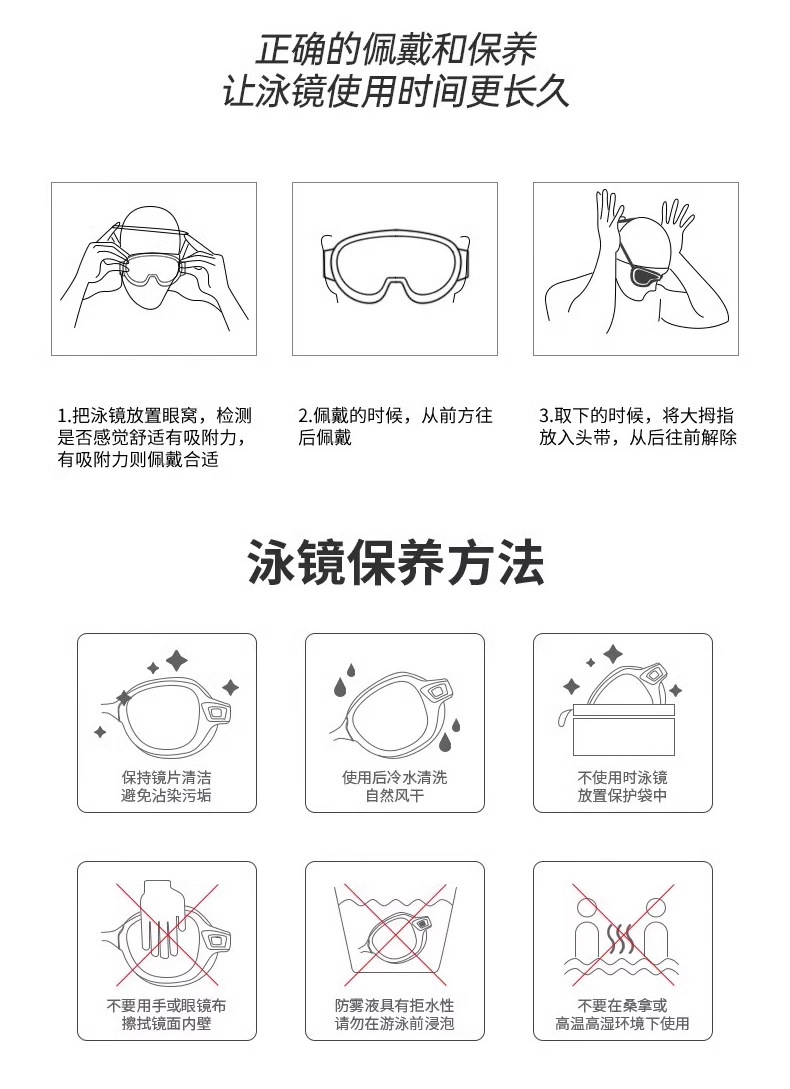 正确的佩戴和保养
让泳镜使用时间更长久

1.把泳镜放置眼窝，检测是否感觉舒适有吸附力，有吸附力则佩戴合适

2.佩戴的时候，从前方往后佩戴

3.取下的时候，将大拇指放入头带，从后往前解除

泳镜保养方法

保持镜片清洁
避免沾染污垢

使用后冷水清洗
自然风干

不使用时泳镜
放置保护袋中

不要用手或眼镜布
擦拭镜面内壁

防雾液具有拒水性
请勿在游泳前浸泡

不要在桑拿或
高温高湿环境下使用