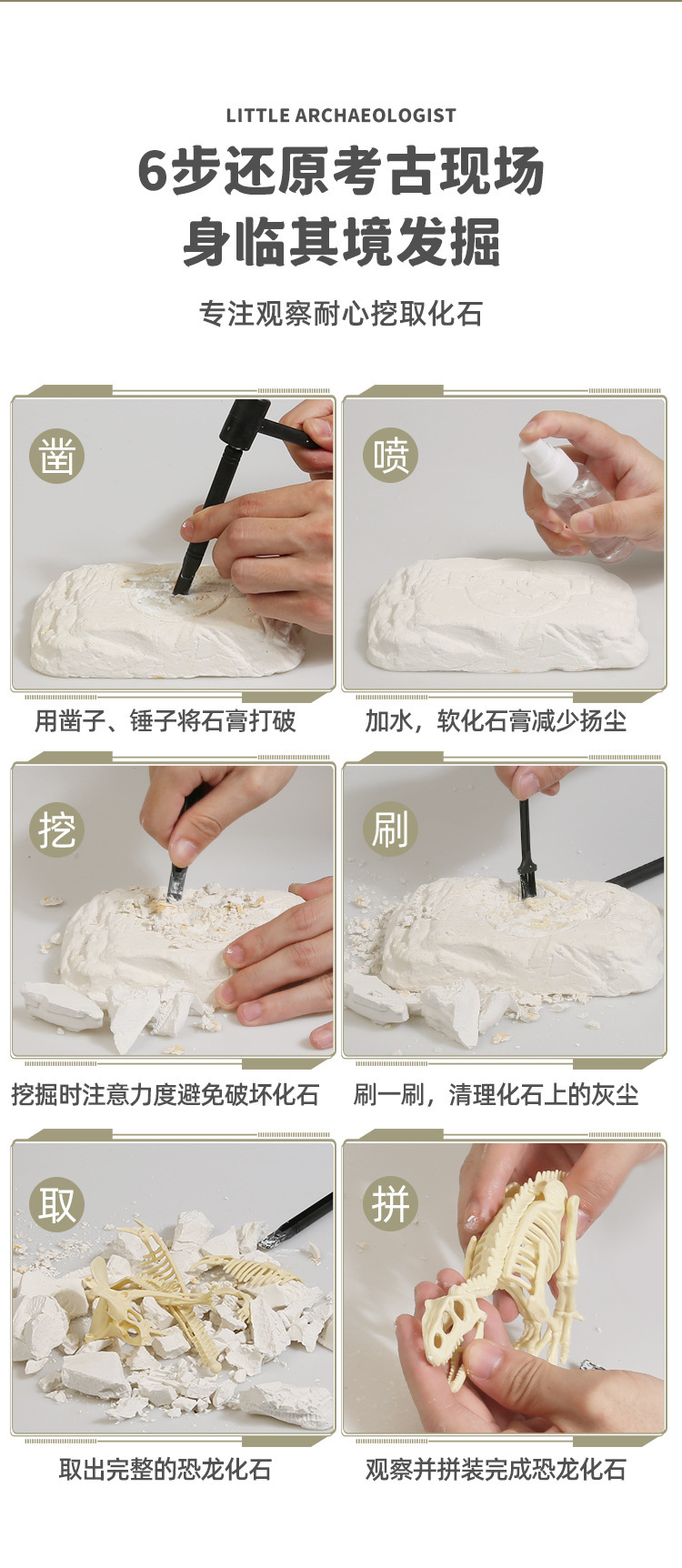 LITTLE ARCHAEOLOGIST

6步还原考古现场
身临其境发掘

专注观察耐心挖取化石

凿

用凿子、锤子将石膏打破

喷

加水，软化石膏减少扬尘

挖

挖掘时注意力度避免破坏化石

刷

刷一刷，清理化石上的灰尘

取

取出完整的恐龙化石

拼

观察并拼装完成恐龙化石