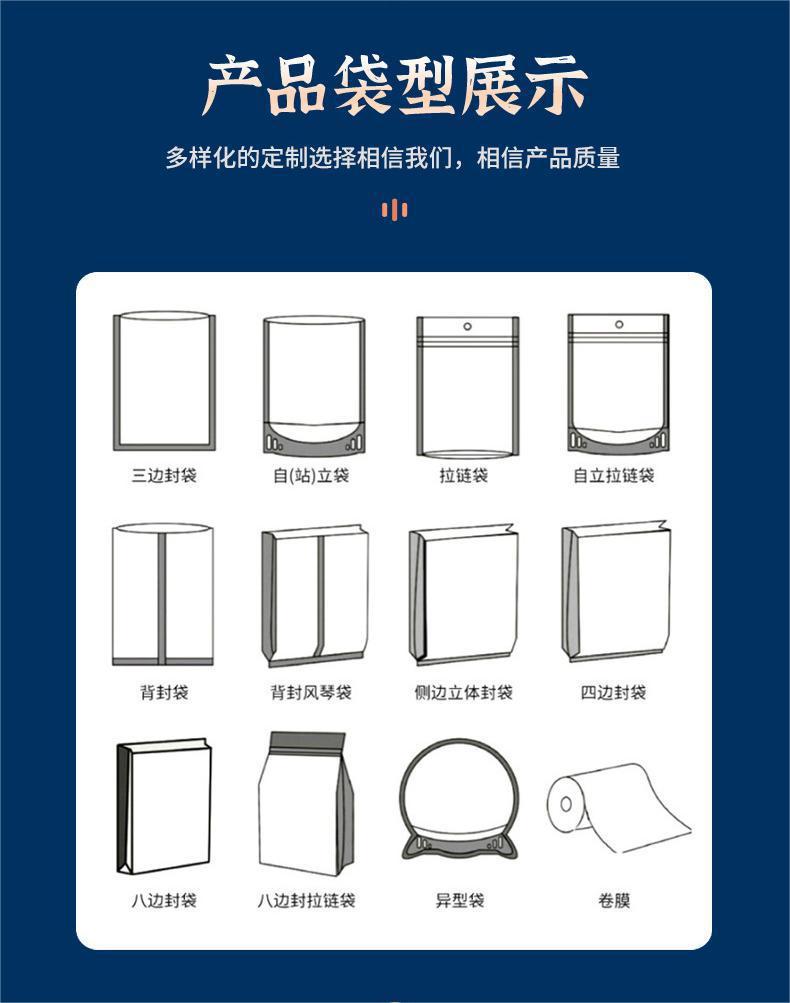 产品袋型展示

多样化的定制选择相信我们，相信产品质量

三边封袋
自(站)立袋
拉链袋
自立拉链袋

背封袋
背封风琴袋
侧边立体封袋
四边封袋

八边封袋
八边封拉链袋
异型袋
卷膜