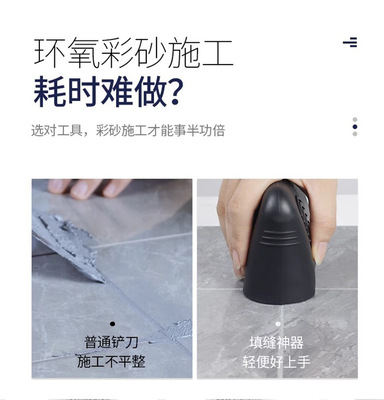 环氧彩砂施工
耗时难做?

选对工具，彩砂施工才能事半功倍

普通铲刀
施工不平整

填缝神器
轻便好上手