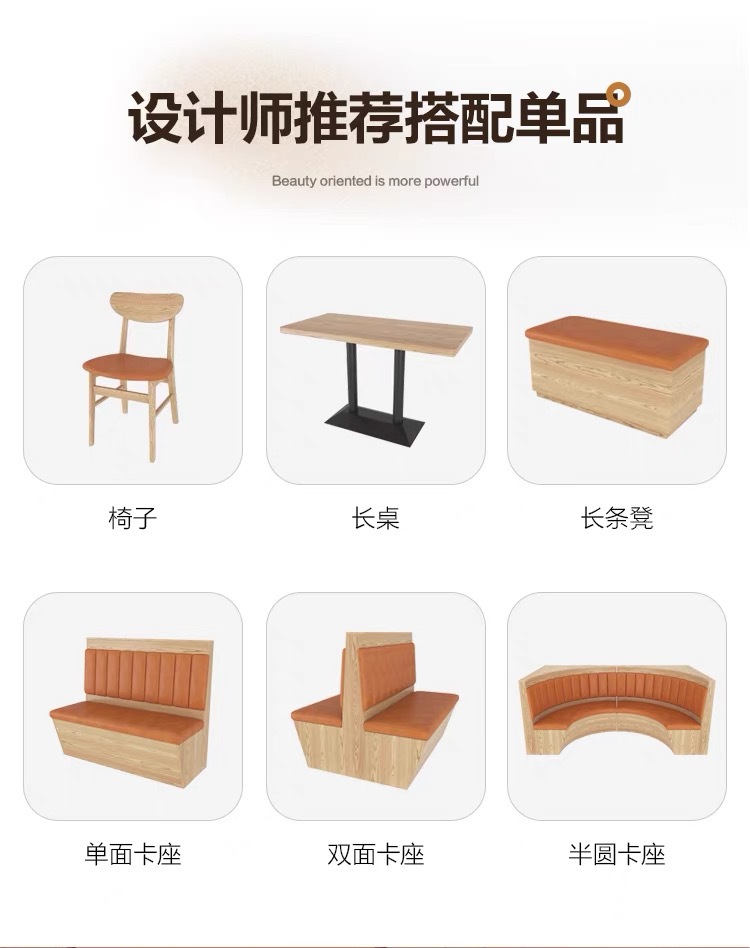 设计师推荐搭配单品

Beauty oriented is more powerful

椅子

长桌

长条凳

单面卡座

双面卡座

半圆卡座