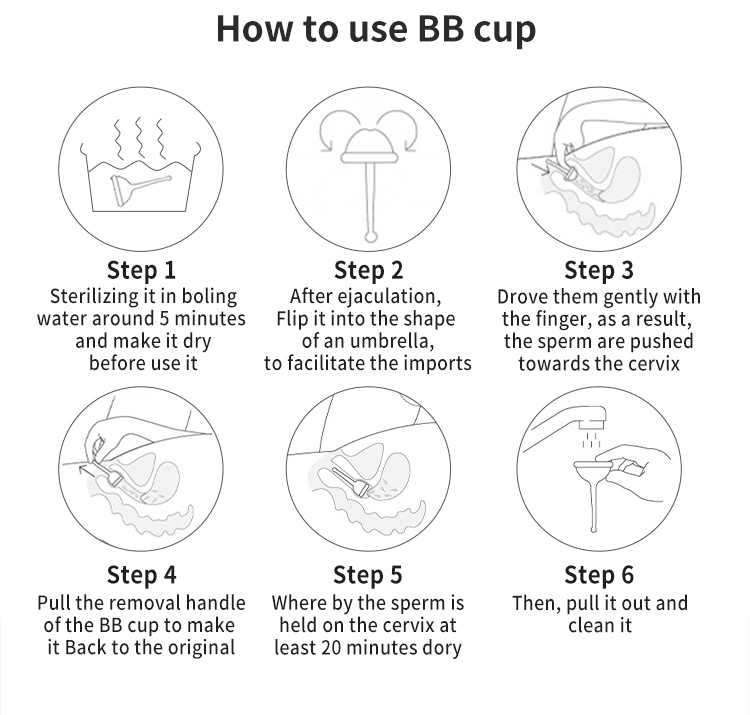 How to use BB cup

Step 1
Sterilizing it in boling water around 5 minutes and make it dry before use it

Step 2
After ejaculation, Flip it into the shape of an umbrella, to facilitate the imports

Step 3
Drove them gently with the finger, as a result, the sperm are pushed towards the cervix

Step 4
Pull the removal handle of the BB cup to make it Back to the original

Step 5
Where by the sperm is held on the cervix at least 20 minutes dory

Step 6
Then, pull it out and clean it